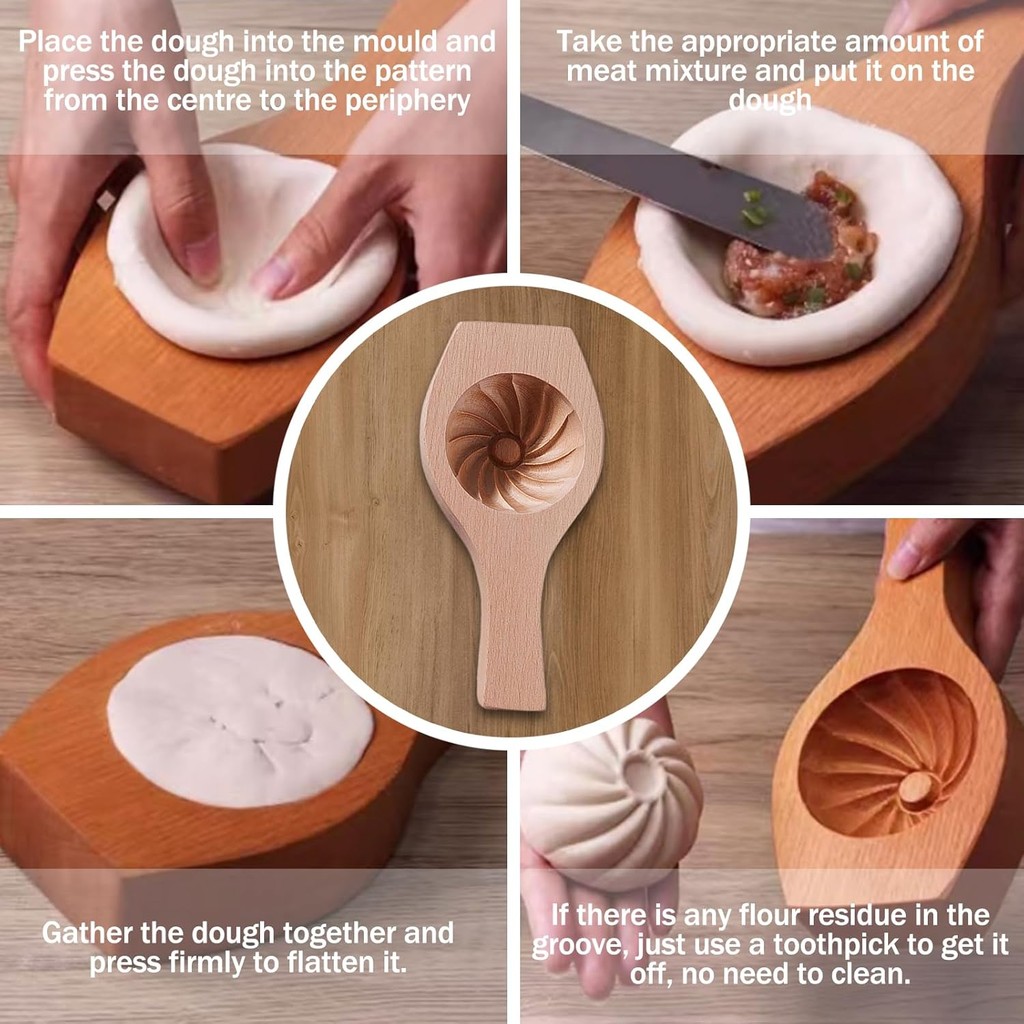 Place the dough into the mould and press the dough into the pattern from the centre to the periphery

Take the appropriate amount of meat mixture and put it on the dough

Gather the dough together and press firmly to flatten it.

If there is any flour residue in the groove, just use a toothpick to get it off, no need to clean.