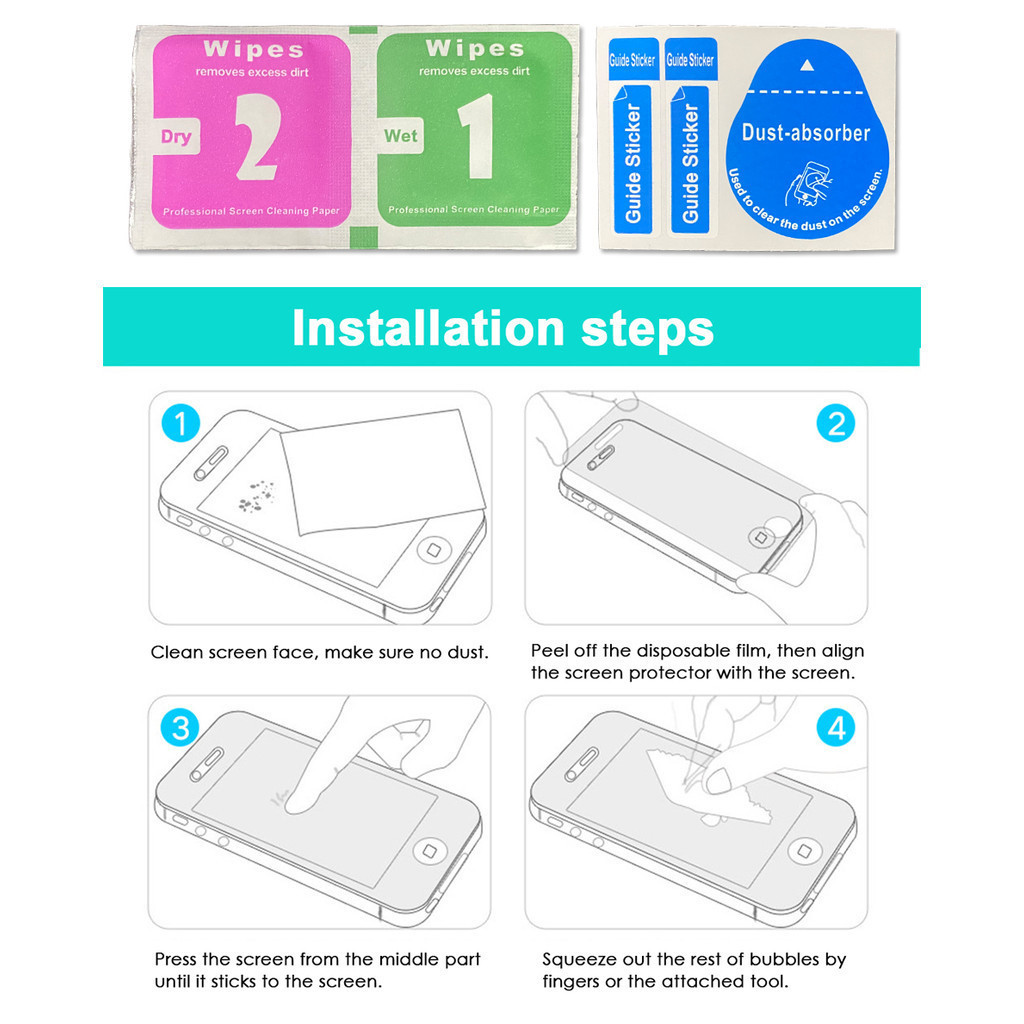 Wipes
removes excess dirt
Dry 2
Professional Screen Cleaning Paper

Wipes
removes excess dirt
Wet 1
Professional Screen Cleaning Paper

Guide Sticker
Guide Sticker

Guide Sticker
Guide Sticker

Dust-absorber
Used to clear the dust on the screen.

Installation steps

1
Clean screen face, make sure no dust.

2
Peel off the disposable film, then align the screen protector with the screen.

3
Press the screen from the middle part until it sticks to the screen.

4
Squeeze out the rest of bubbles by fingers or the attached tool.