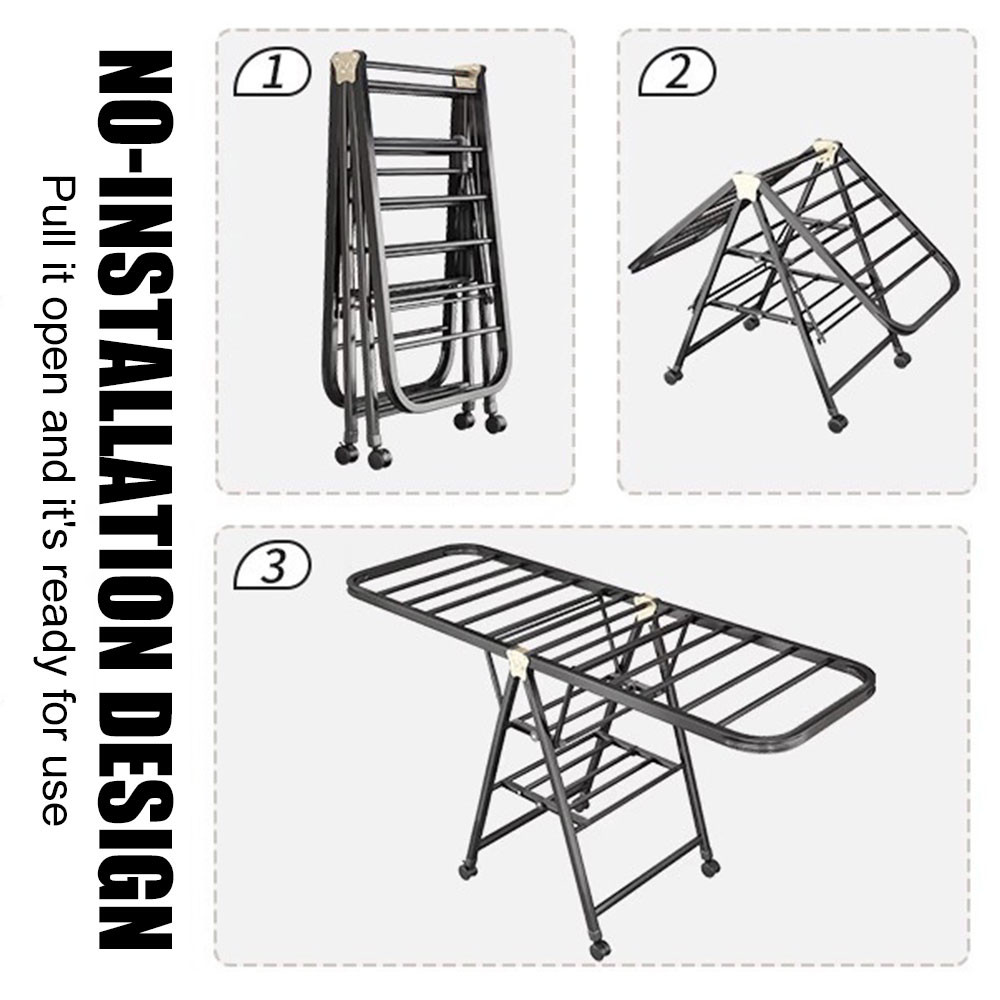 NO-INSTALLATION DESIGN
Pull it open and it's ready for use

1

2

3