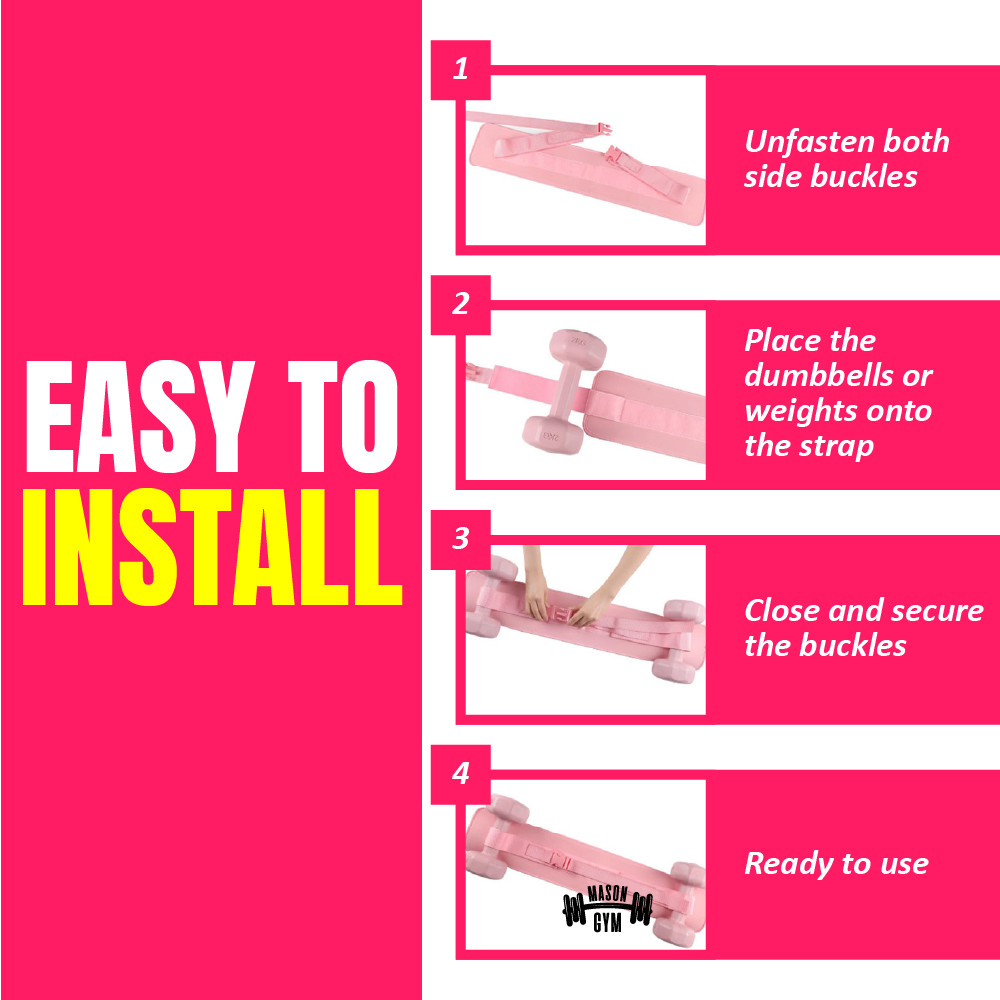 EASY TO INSTALL

1
Unfasten both side buckles

2
Place the dumbbells or weights onto the strap

3
Close and secure the buckles

4
Ready to use

MASON GYM