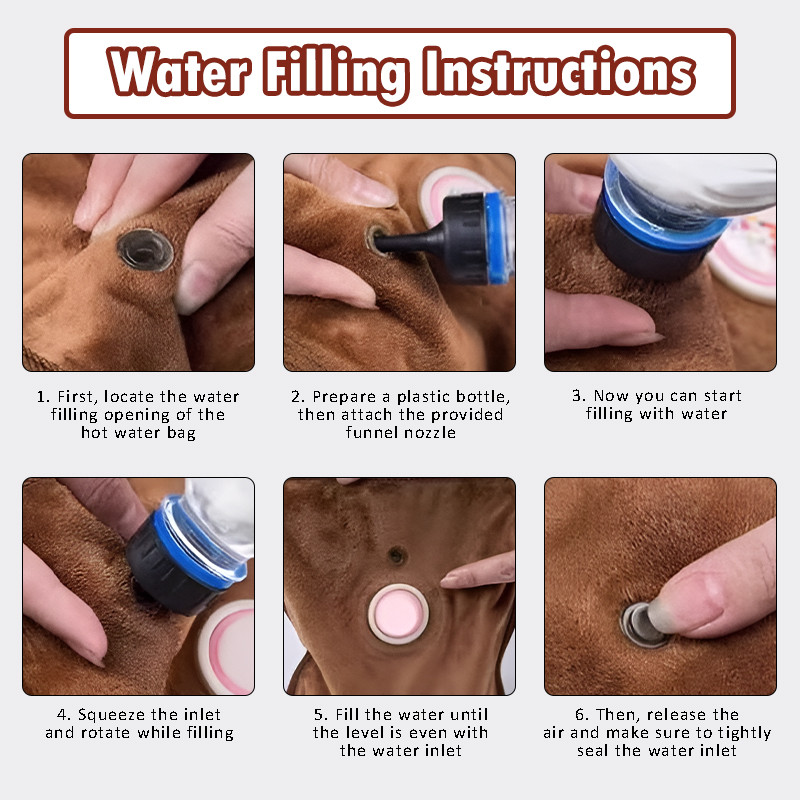 Water Filling Instructions

1. First, locate the water filling opening of the hot water bag

2. Prepare a plastic bottle, then attach the provided funnel nozzle

3. Now you can start filling with water

4. Squeeze the inlet and rotate while filling

5. Fill the water until the level is even with the water inlet

6. Then, release the air and make sure to tightly seal the water inlet