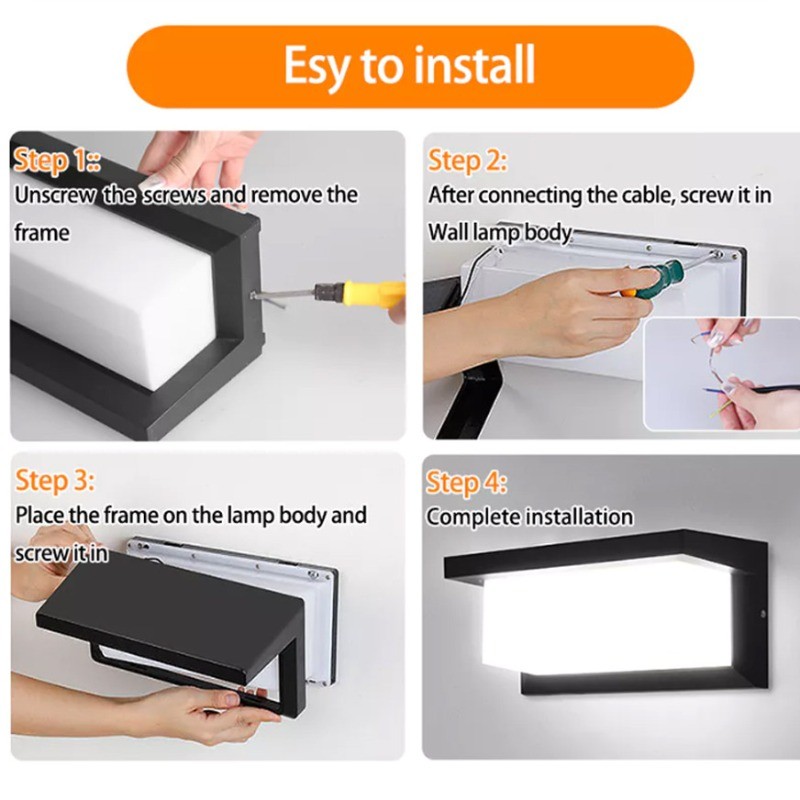 Esy to install

Step 1::
Unscrew the screws and remove the frame

Step 2:
After connecting the cable, screw it in Wall lamp body

Step 3:
Place the frame on the lamp body and screw it in

Step 4:
Complete installation