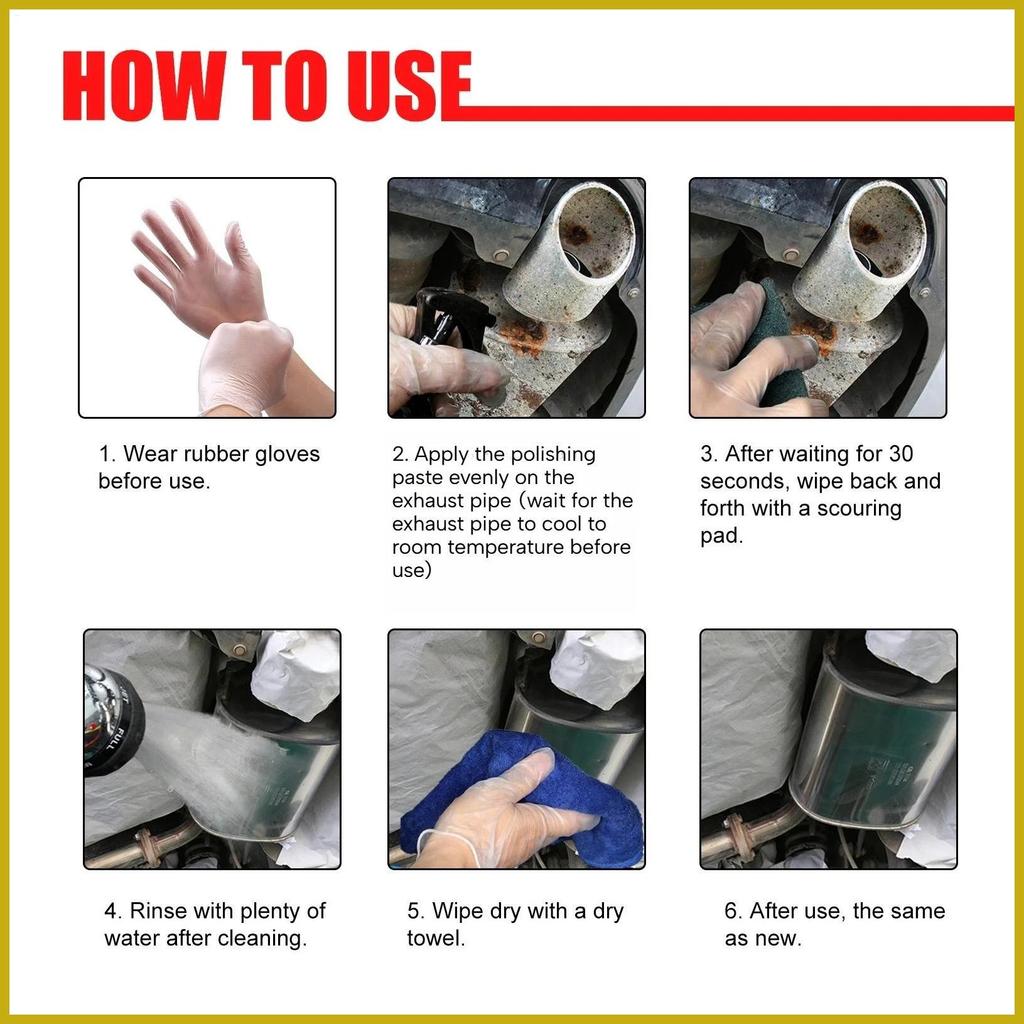 HOW TO USE

1. Wear rubber gloves before use.

2. Apply the polishing paste evenly on the exhaust pipe (wait for the exhaust pipe to cool to room temperature before use)

3. After waiting for 30 seconds, wipe back and forth with a scouring pad.

FULL

4. Rinse with plenty of water after cleaning.

5. Wipe dry with a dry towel.

6. After use, the same as new.