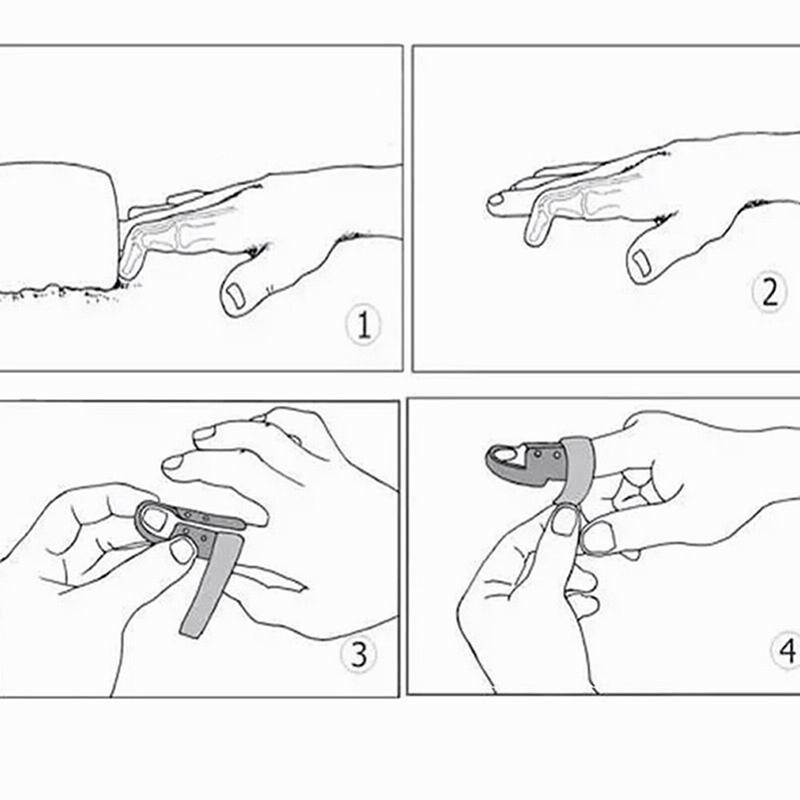 1

2

3

4