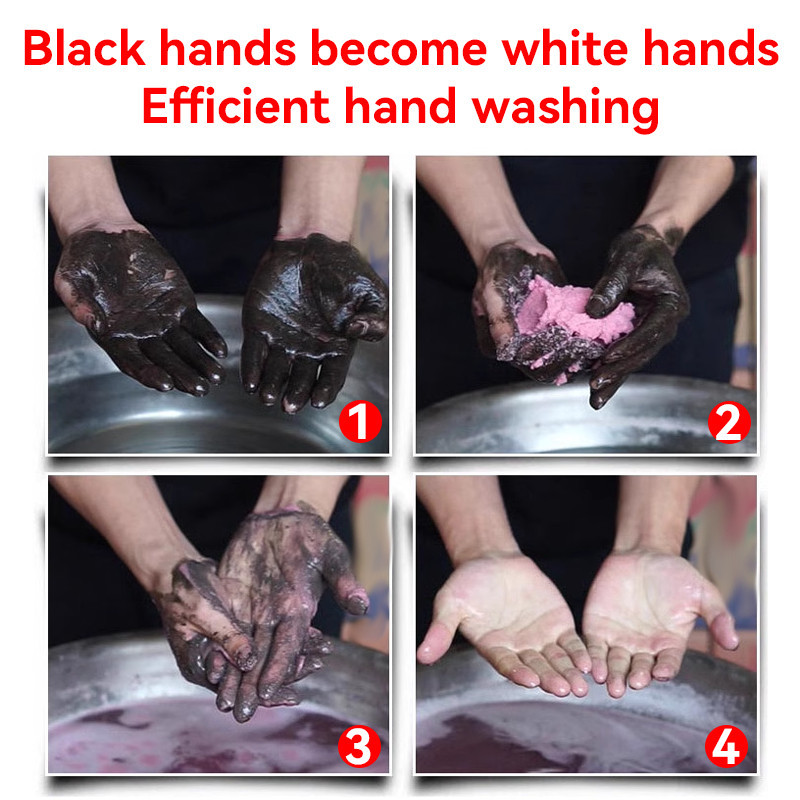 Black hands become white hands
Efficient hand washing

1

2

3

4