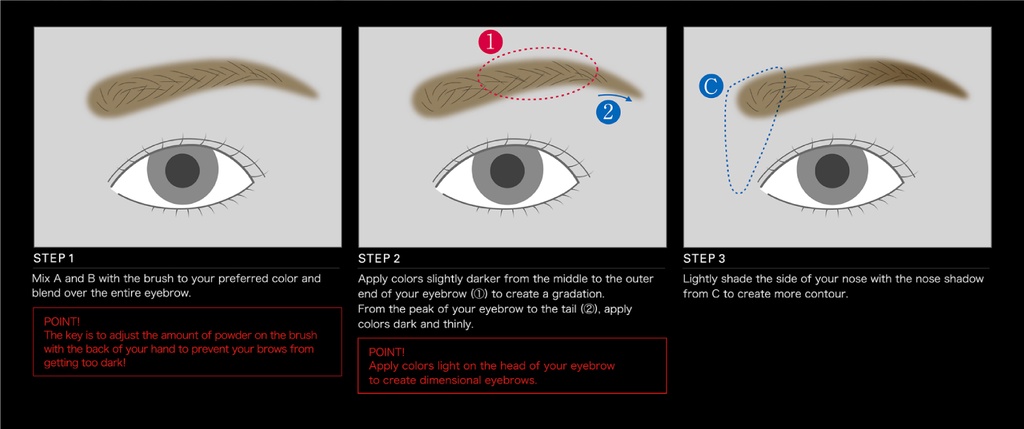 STEP 1

Mix A and B with the brush to your preferred color and blend over the entire eyebrow.

POINT!
The key is to adjust the amount of powder on the brush with the back of your hand to prevent your brows from getting too dark!

1

2

STEP 2

Apply colors slightly darker from the middle to the outer end of your eyebrow (①) to create a gradation.
From the peak of your eyebrow to the tail (②), apply colors dark and thinly.

POINT!
Apply colors light on the head of your eyebrow to create dimensional eyebrows.

C

STEP 3

Lightly shade the side of your nose with the nose shadow from C to create more contour.