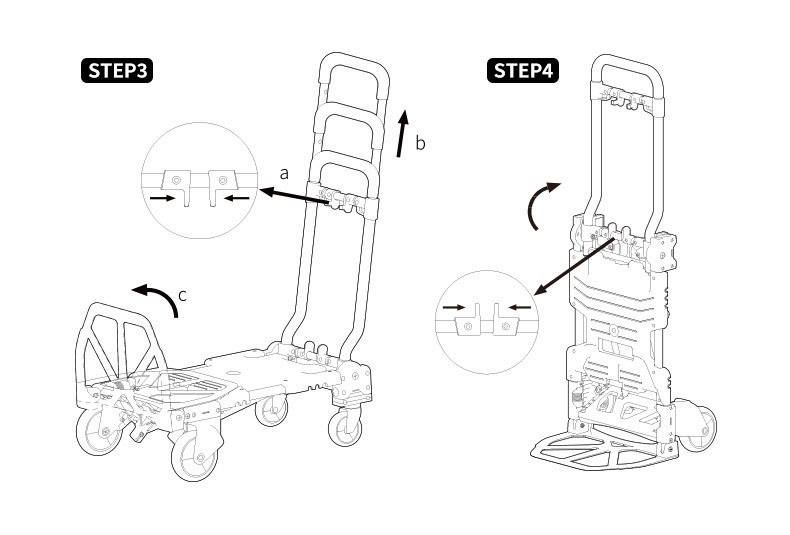 STEP3

a

b

c

STEP4