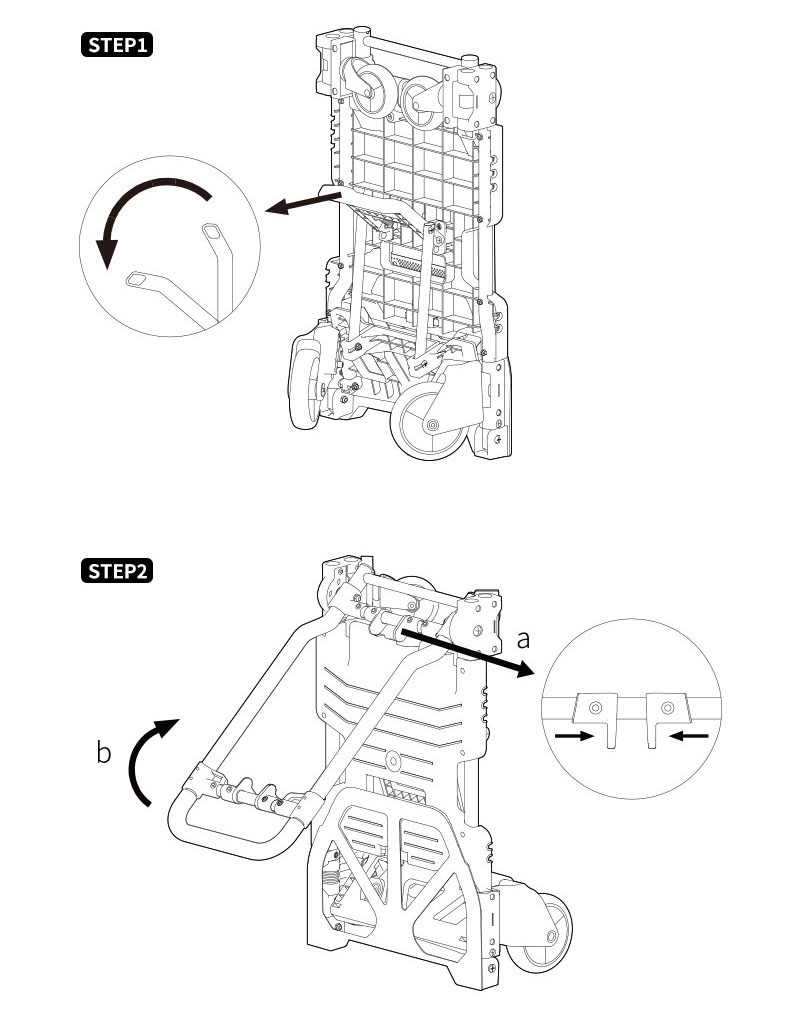 STEP1

STEP2

a

b