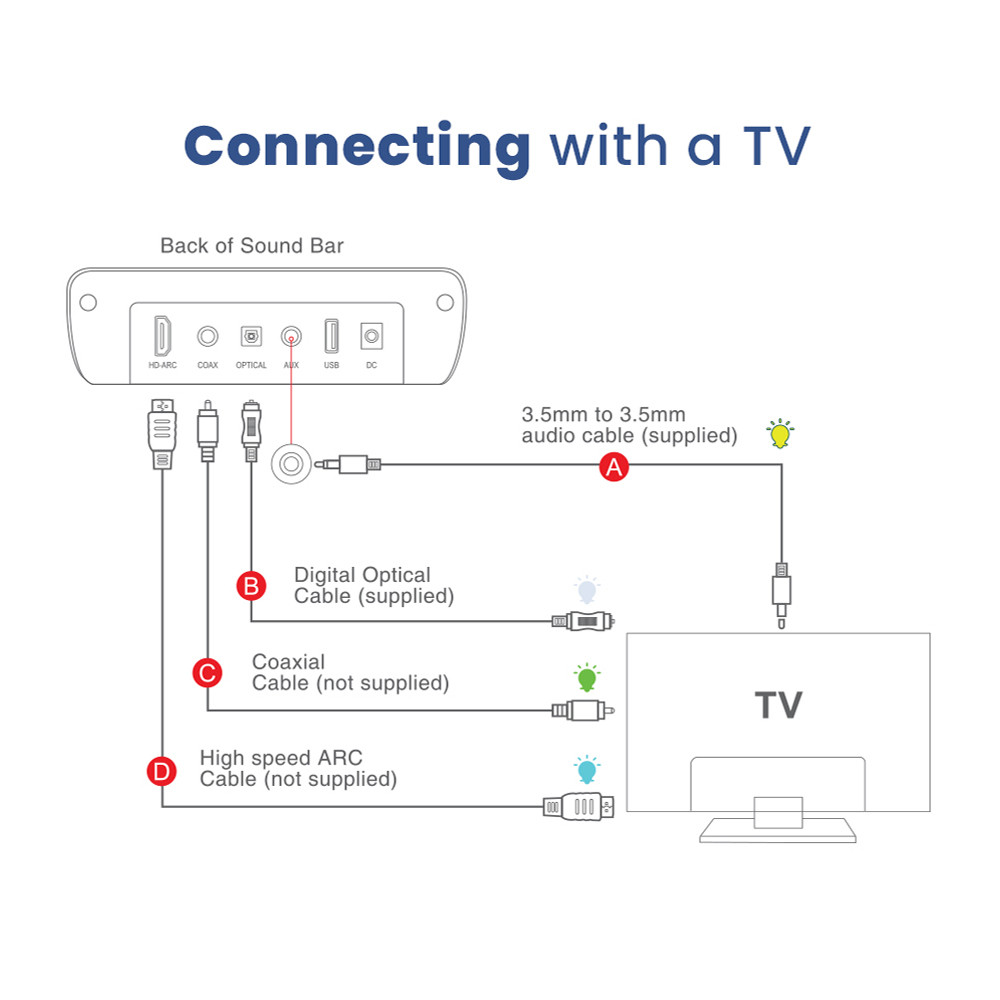 Connecting with a TV

Back of Sound Bar

HD-ARC COAX OPTICAL AUX USB DC

3.5mm to 3.5mm audio cable (supplied)

A

B Digital Optical Cable (supplied)

C Coaxial Cable (not supplied)

D High speed ARC Cable (not supplied)

TV