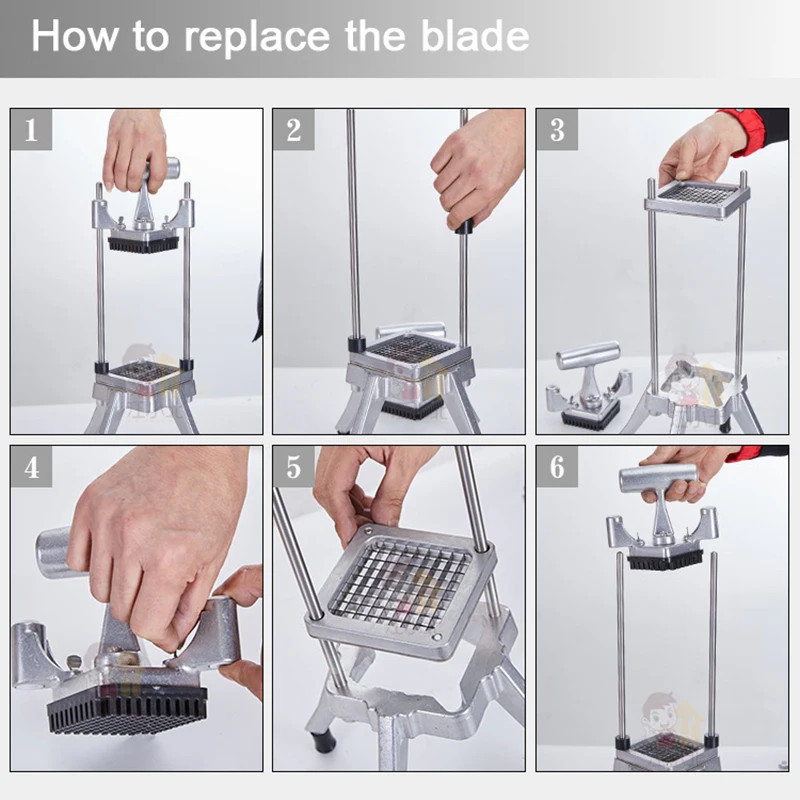 How to replace the blade

1

2

3

4

5

6