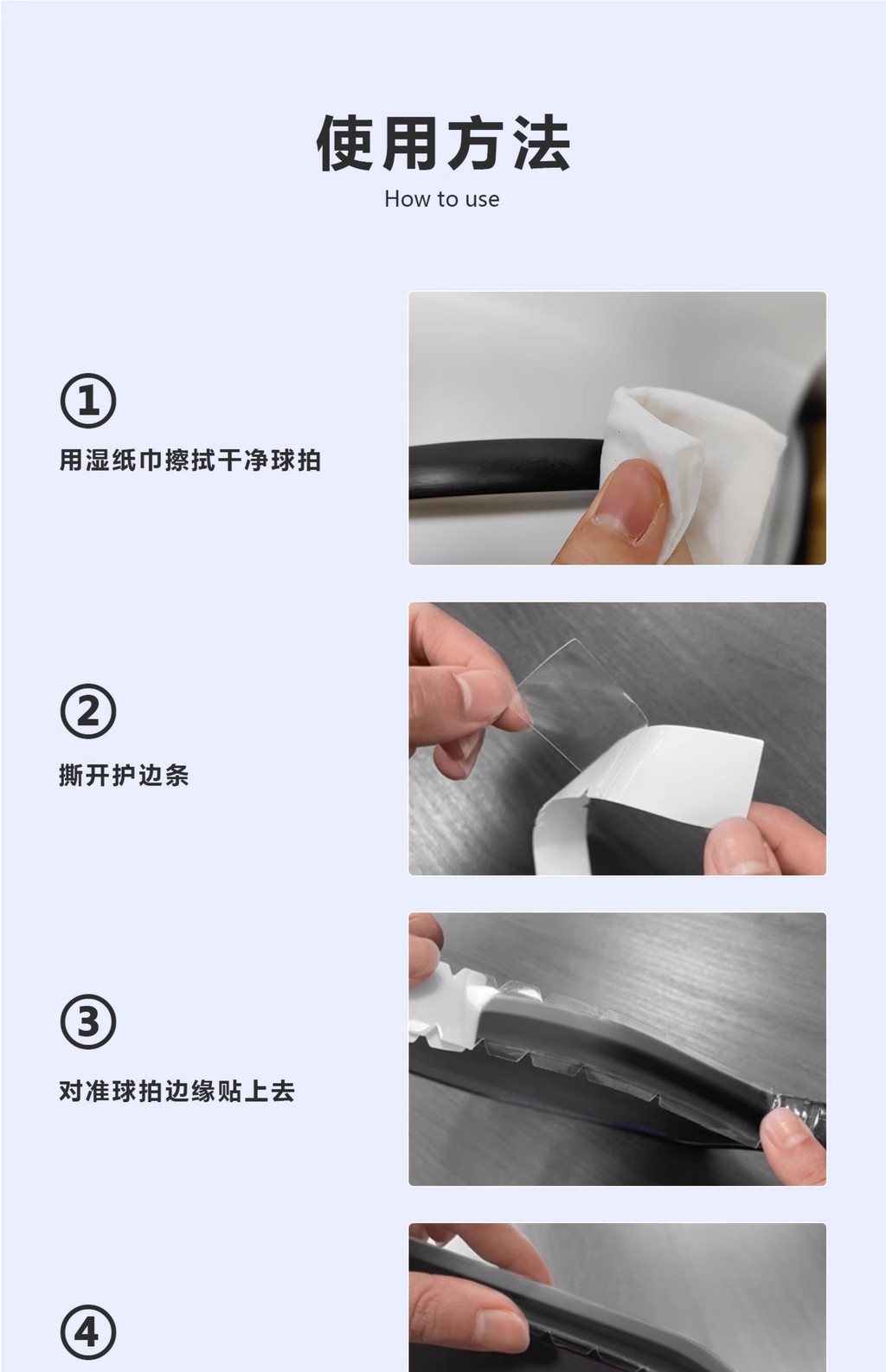 使用方法
How to use

①
用湿纸巾擦拭干净球拍

②
撕开护边条

③
对准球拍边缘贴上去

④