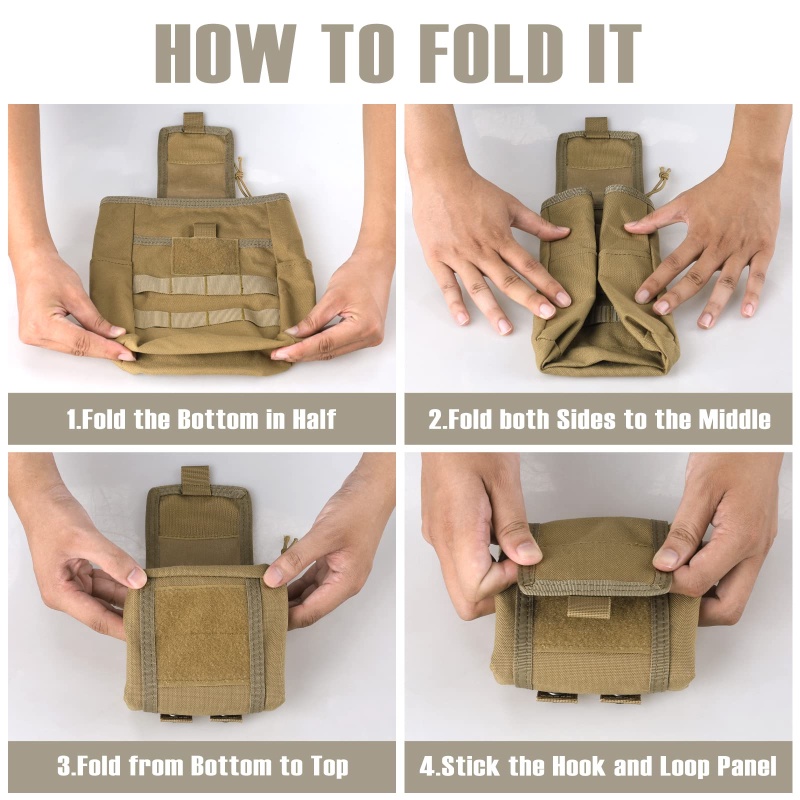 HOW TO FOLD IT

1.Fold the Bottom in Half

2.Fold both Sides to the Middle

3.Fold from Bottom to Top

4.Stick the Hook and Loop Panel