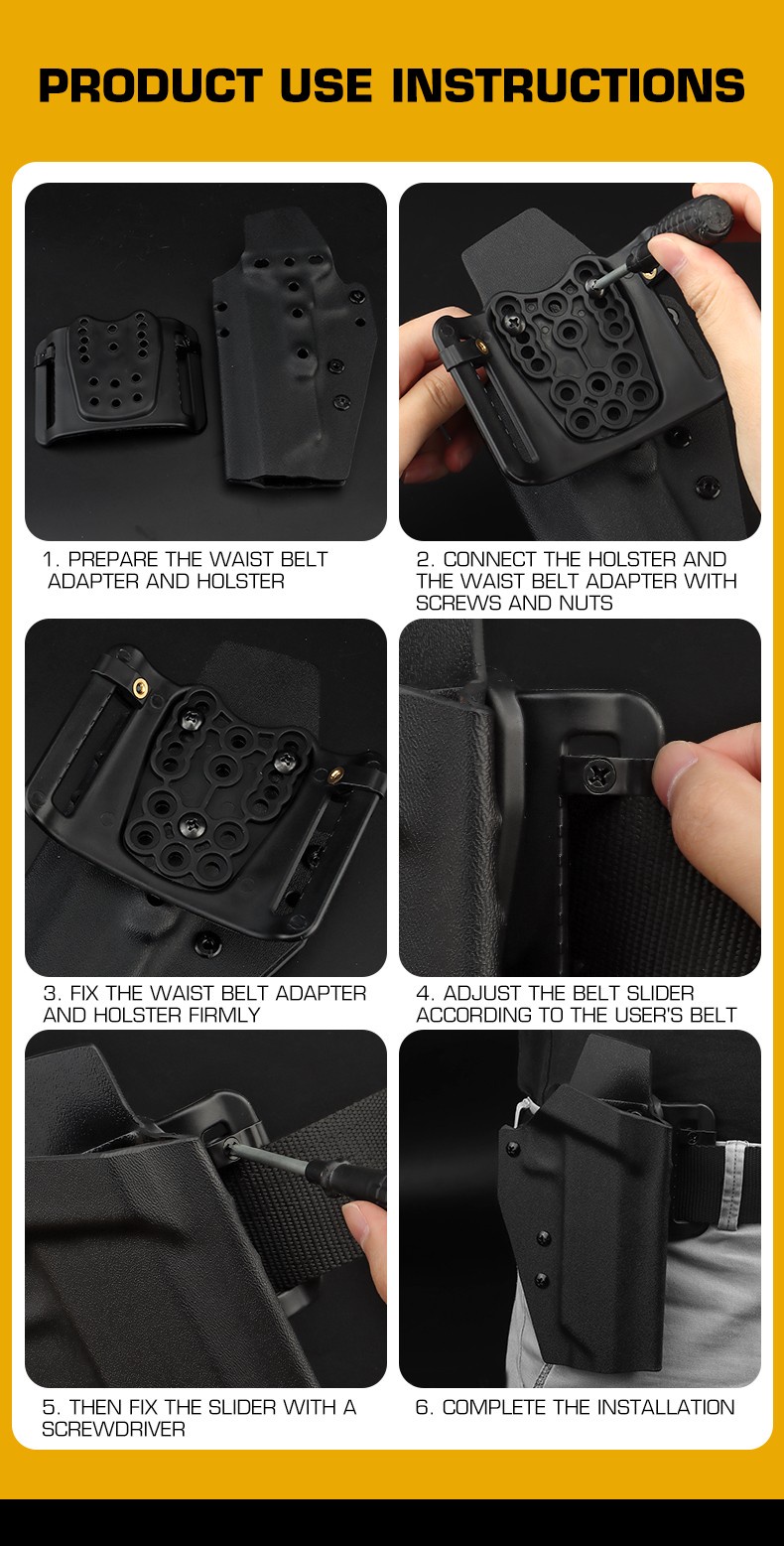 PRODUCT USE INSTRUCTIONS

1. PREPARE THE WAIST BELT ADAPTER AND HOLSTER

2. CONNECT THE HOLSTER AND THE WAIST BELT ADAPTER WITH SCREWS AND NUTS

3. FIX THE WAIST BELT ADAPTER AND HOLSTER FIRMLY

4. ADJUST THE BELT SLIDER ACCORDING TO THE USER'S BELT

5. THEN FIX THE SLIDER WITH A SCREWDRIVER

6. COMPLETE THE INSTALLATION