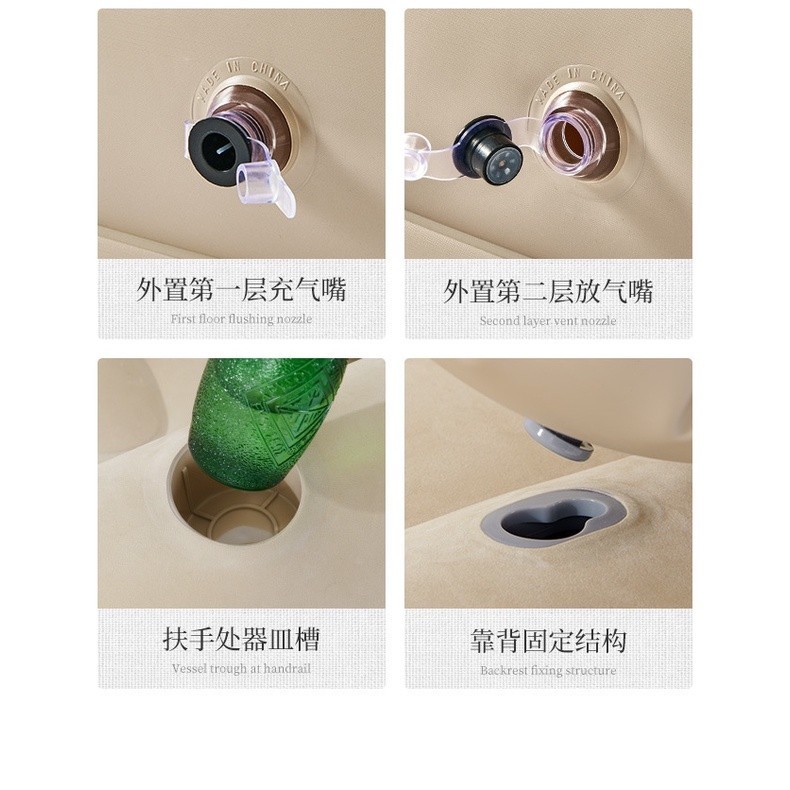 MADE IN CHINA

外置第一层充气嘴
First floor flushing nozzle

MADE IN CHINA

外置第二层放气嘴
Second layer vent nozzle

扶手处器皿槽
Vessel trough at handrail

靠背固定结构
Backrest fixing structure