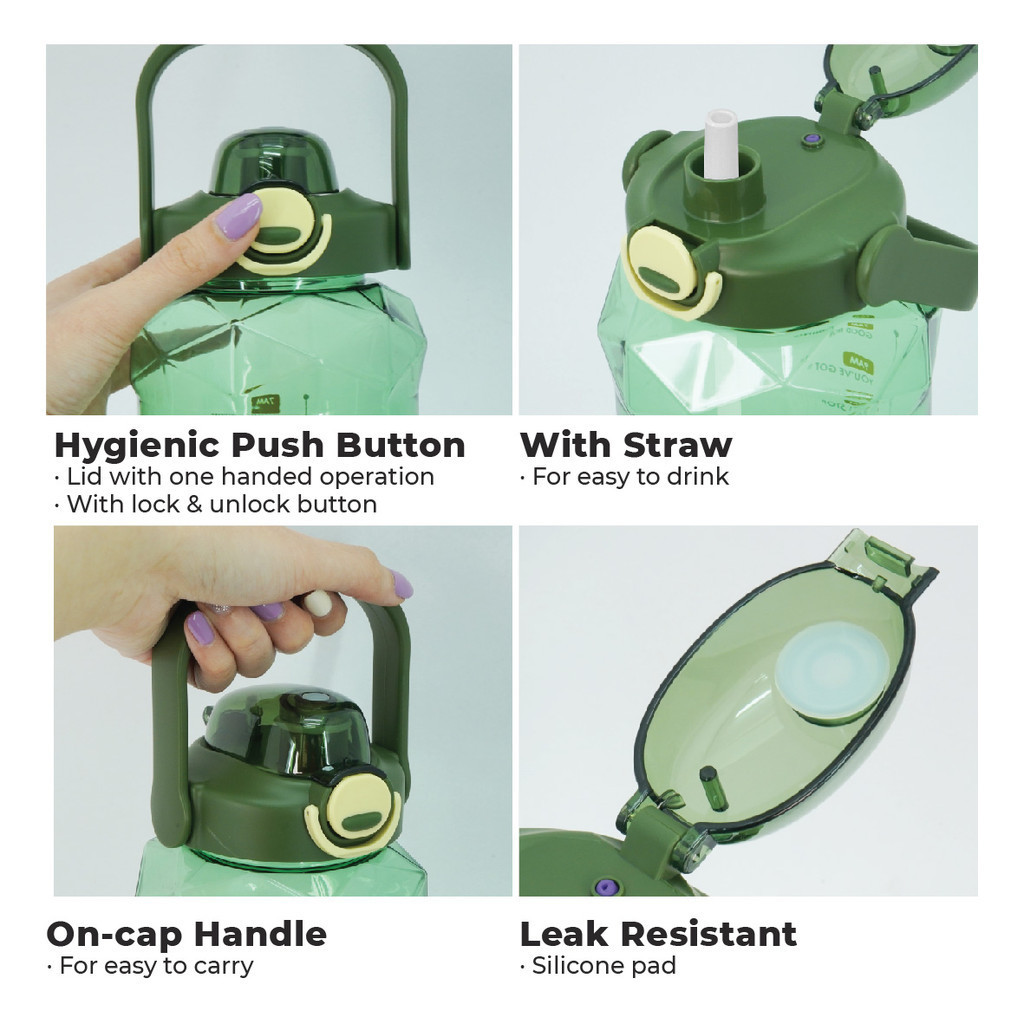 Hygienic Push Button
· Lid with one handed operation
· With lock & unlock button

With Straw
· For easy to drink

On-cap Handle
· For easy to carry

Leak Resistant
· Silicone pad