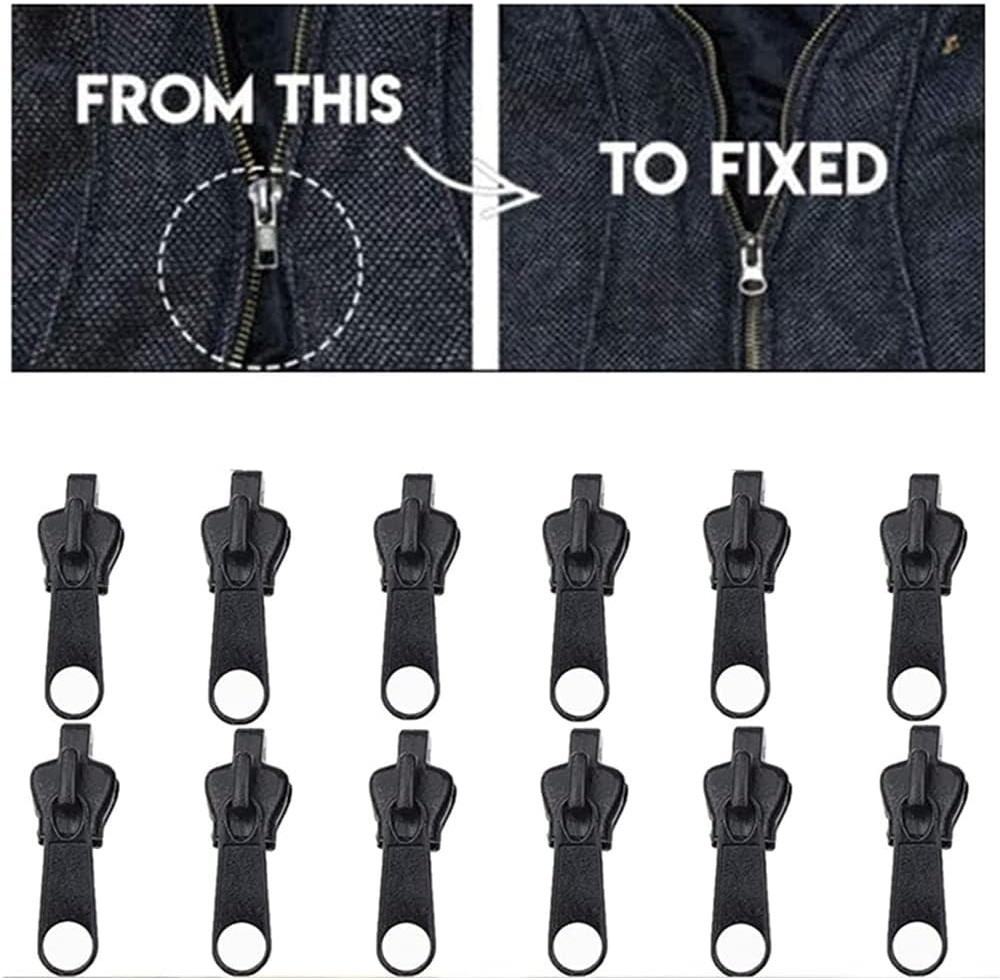 FROM THIS

TO FIXED