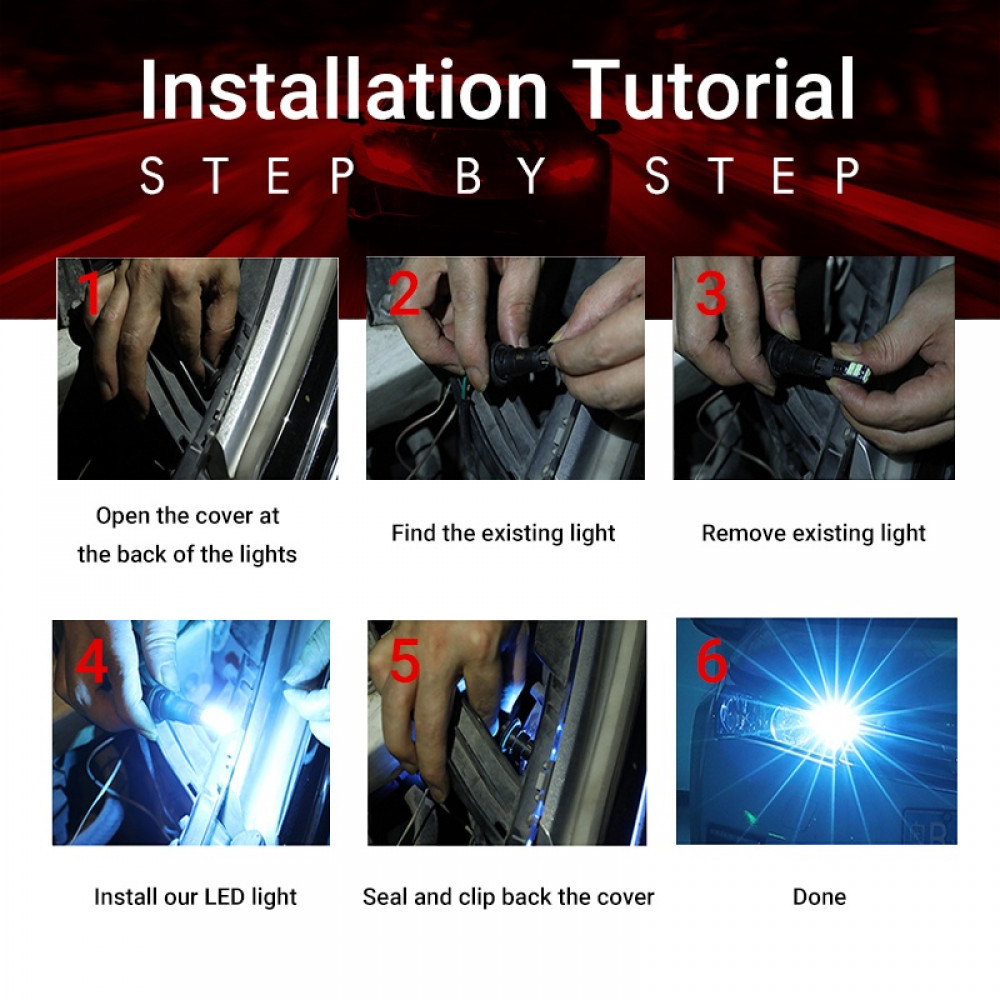 Installation Tutorial
STEP BY STEP

1
Open the cover at the back of the lights

2
Find the existing light

3
Remove existing light

4
Install our LED light

5
Seal and clip back the cover

6
Done