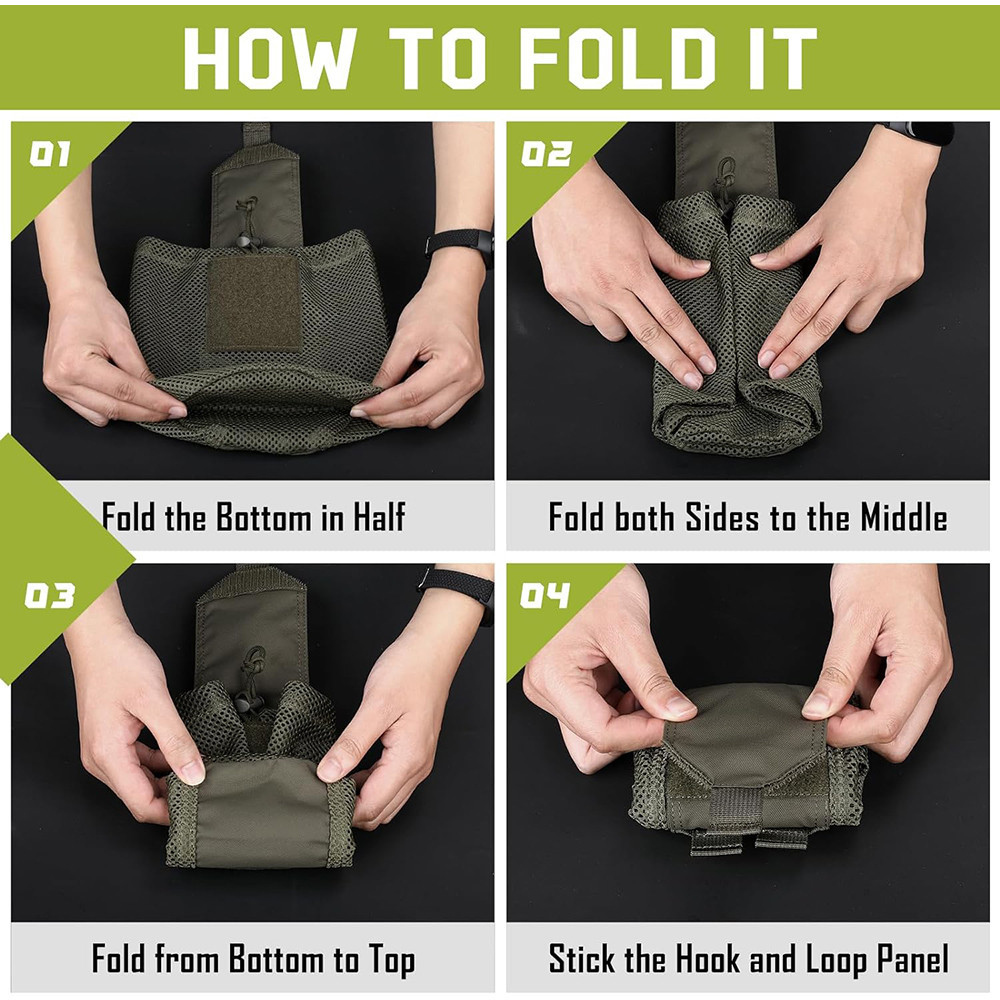 HOW TO FOLD IT

01

Fold the Bottom in Half

02

Fold both Sides to the Middle

03

Fold from Bottom to Top

04

Stick the Hook and Loop Panel