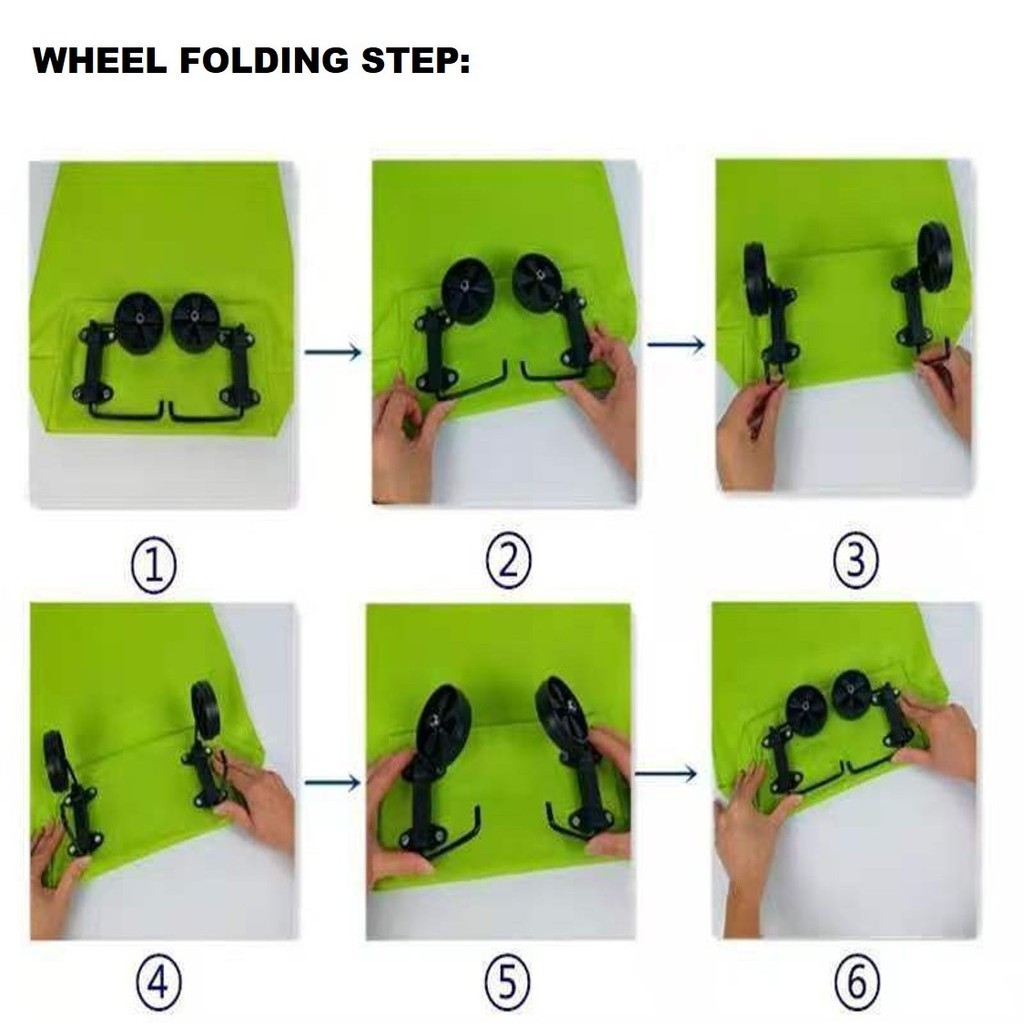 WHEEL FOLDING STEP:

①

②

③

④

⑤

⑥