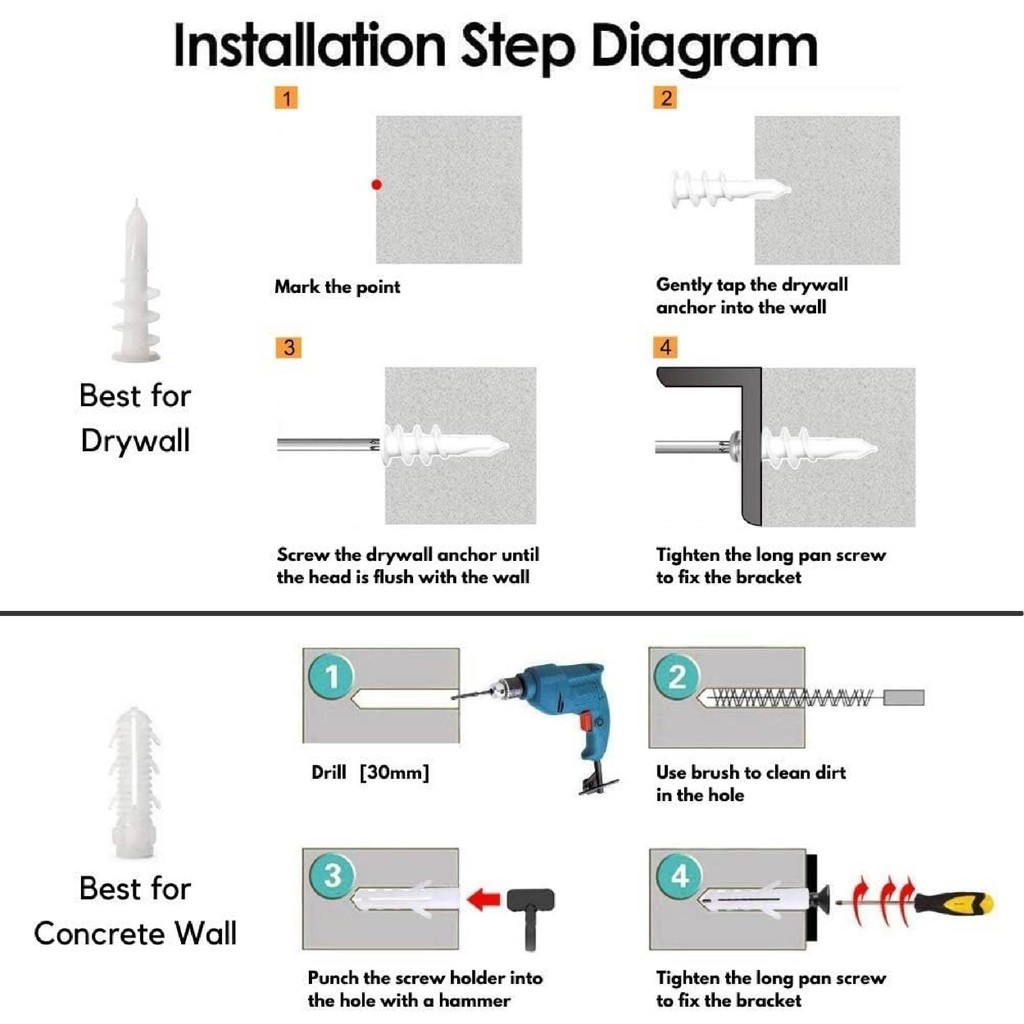 Installation Step Diagram

Best for Drywall

1

Mark the point

2

Gently tap the drywall anchor into the wall

3

Screw the drywall anchor until the head is flush with the wall

4

Tighten the long pan screw to fix the bracket

Best for Concrete Wall

1

Drill [30mm]

2

Use brush to clean dirt in the hole

3

Punch the screw holder into the hole with a hammer

4

Tighten the long pan screw to fix the bracket