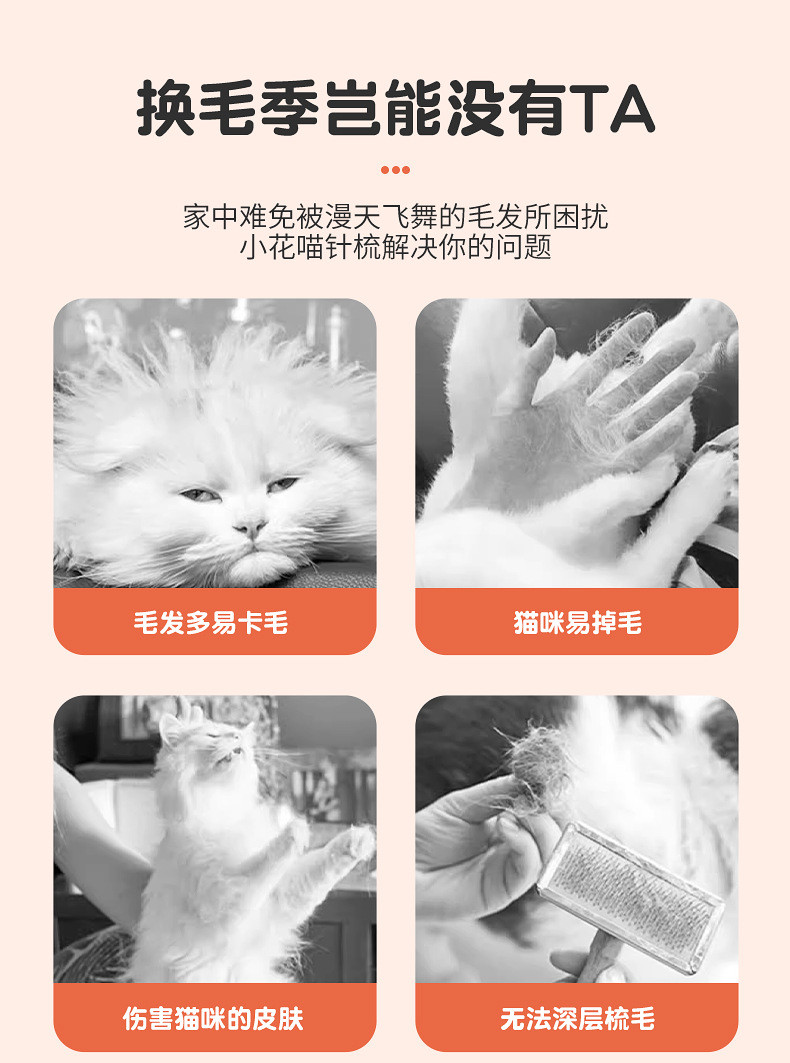 换毛季岂能没有TA

家中难免被漫天飞舞的毛发所困扰
小花喵针梳解决你的问题

毛发多易卡毛

猫咪易掉毛

伤害猫咪的皮肤

无法深层梳毛