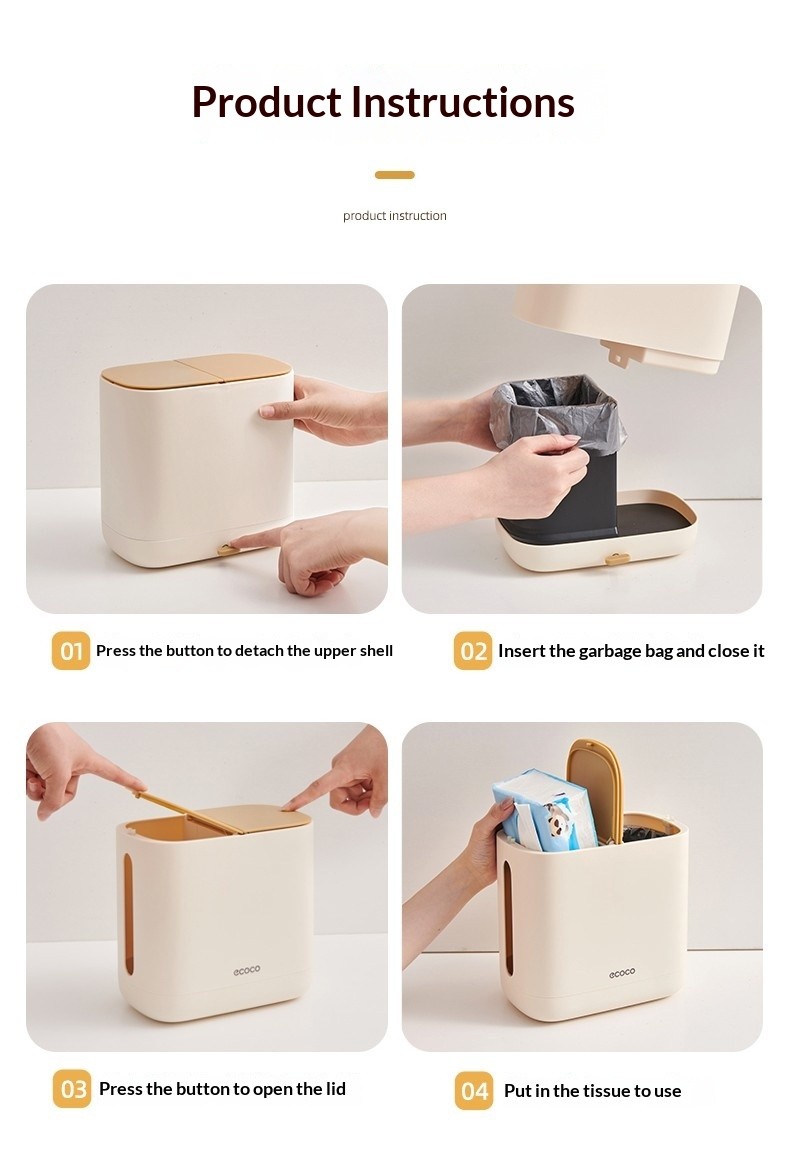 Product Instructions

product instruction

01 Press the button to detach the upper shell

02 Insert the garbage bag and close it

ecoco

ecoco

03 Press the button to open the lid

04 Put in the tissue to use