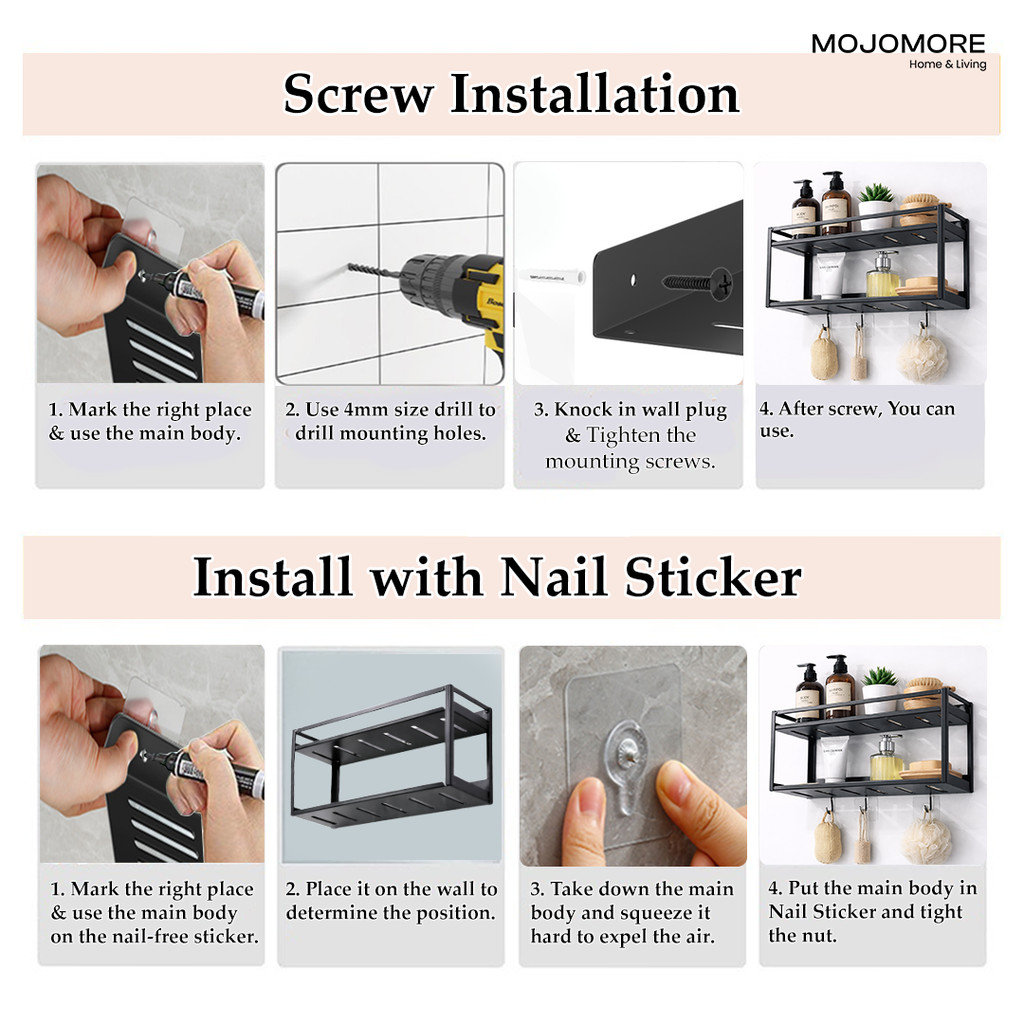 MOJOMORE
Home & Living

Screw Installation

1. Mark the right place & use the main body.

2. Use 4mm size drill to drill mounting holes.

3. Knock in wall plug & Tighten the mounting screws.

4. After screw, You can use.

Install with Nail Sticker

1. Mark the right place & use the main body on the nail-free sticker.

2. Place it on the wall to determine the position.

3. Take down the main body and squeeze it hard to expel the air.

4. Put the main body in Nail Sticker and tight the nut.