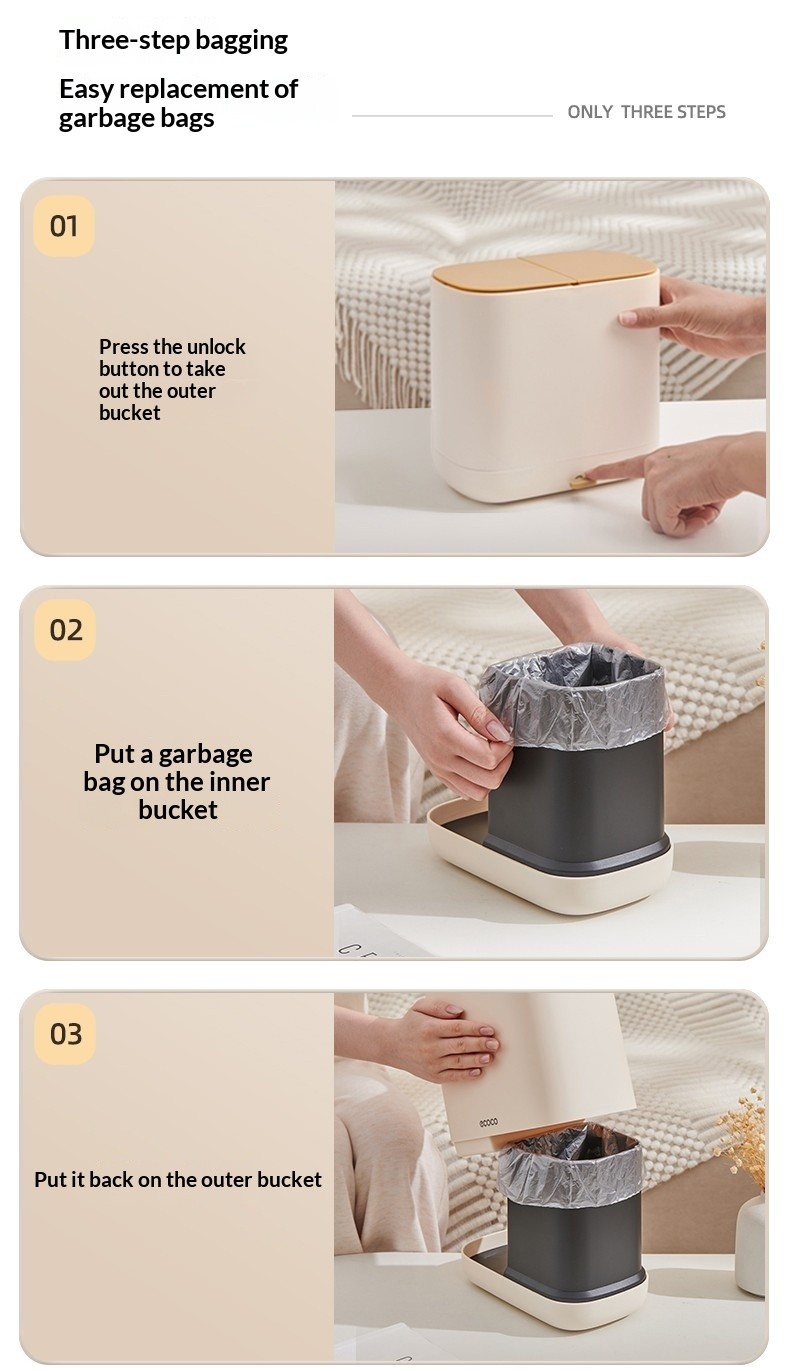 Three-step bagging

Easy replacement of garbage bags

ONLY THREE STEPS

01

Press the unlock button to take out the outer bucket

02

Put a garbage bag on the inner bucket

03

Put it back on the outer bucket

ecoco