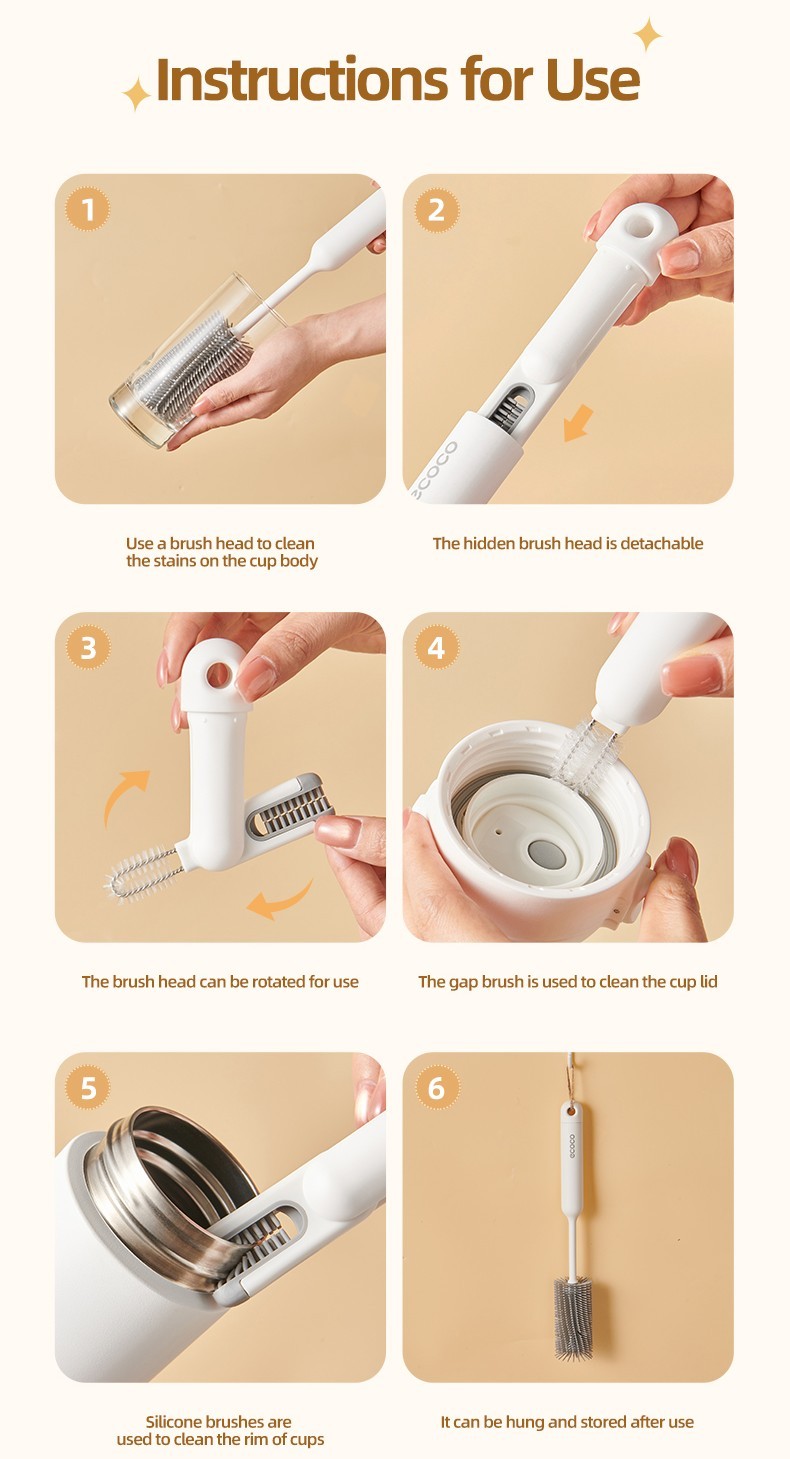 Instructions for Use

1

Use a brush head to clean the stains on the cup body

2

ECOCO

The hidden brush head is detachable

3

The brush head can be rotated for use

4

The gap brush is used to clean the cup lid

5

Silicone brushes are used to clean the rim of cups

6

ECOCO

It can be hung and stored after use