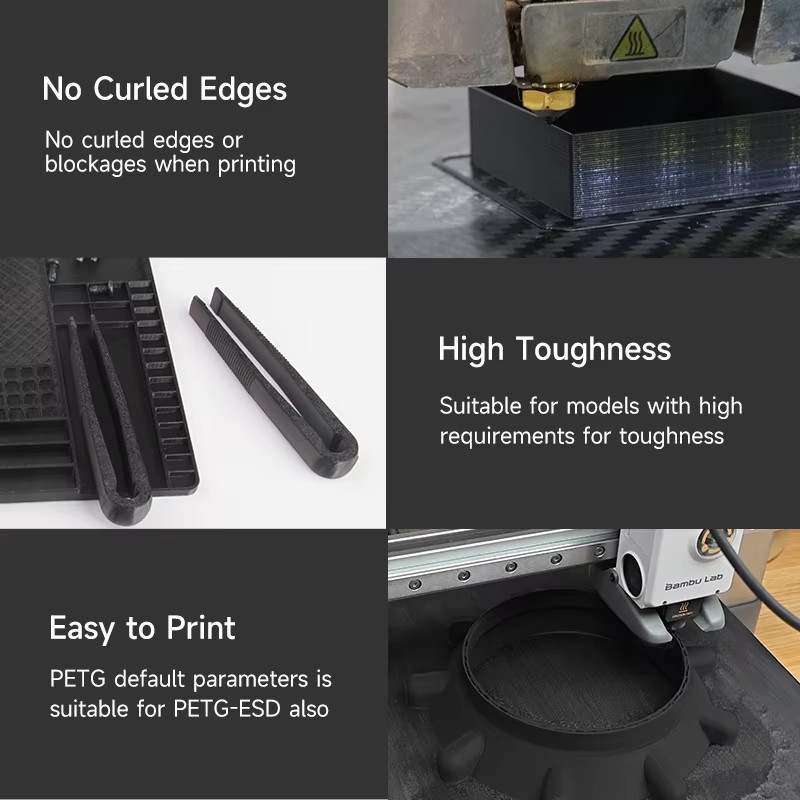 No Curled Edges

No curled edges or blockages when printing

High Toughness

Suitable for models with high requirements for toughness

Bambu Lab

Easy to Print

PETG default parameters is suitable for PETG-ESD also