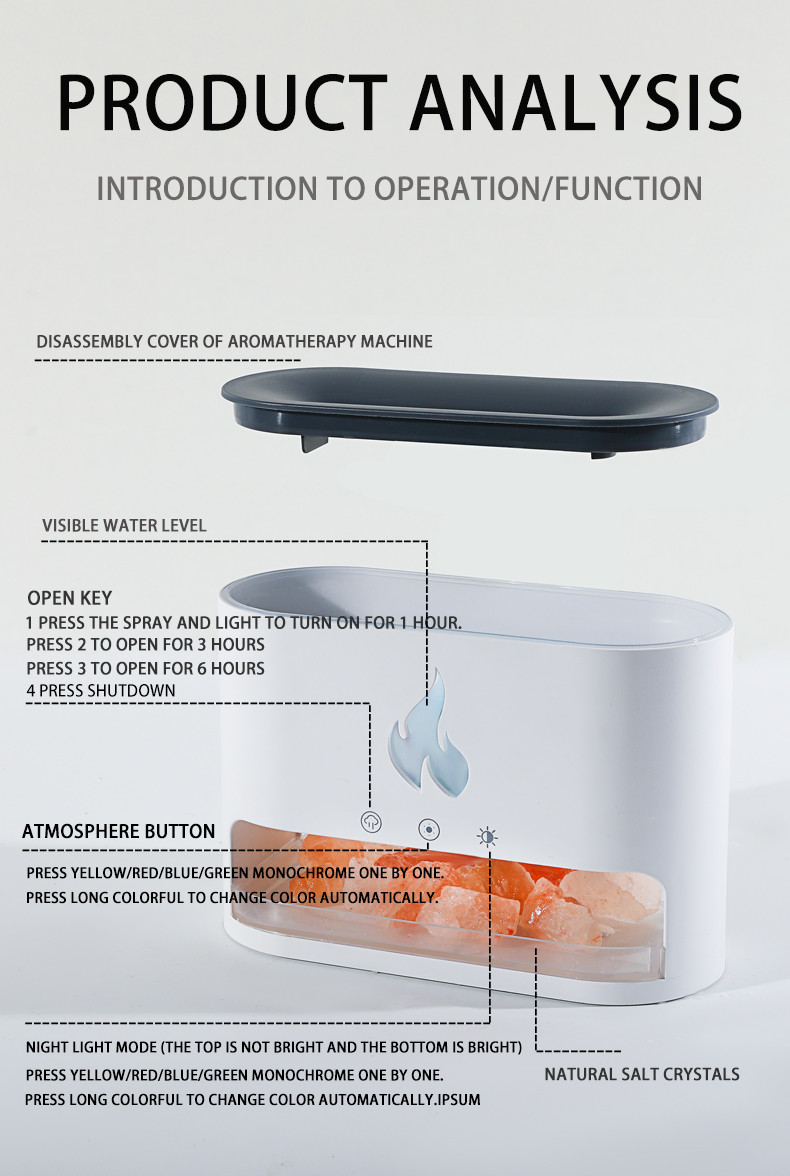 PRODUCT ANALYSIS

INTRODUCTION TO OPERATION/FUNCTION

DISASSEMBLY COVER OF AROMATHERAPY MACHINE

VISIBLE WATER LEVEL

OPEN KEY
1 PRESS THE SPRAY AND LIGHT TO TURN ON FOR 1 HOUR.
PRESS 2 TO OPEN FOR 3 HOURS
PRESS 3 TO OPEN FOR 6 HOURS
4 PRESS SHUTDOWN

ATMOSPHERE BUTTON
PRESS YELLOW/RED/BLUE/GREEN MONOCHROME ONE BY ONE.
PRESS LONG COLORFUL TO CHANGE COLOR AUTOMATICALLY.

NIGHT LIGHT MODE (THE TOP IS NOT BRIGHT AND THE BOTTOM IS BRIGHT)
PRESS YELLOW/RED/BLUE/GREEN MONOCHROME ONE BY ONE.
PRESS LONG COLORFUL TO CHANGE COLOR AUTOMATICALLY.IPSUM

NATURAL SALT CRYSTALS