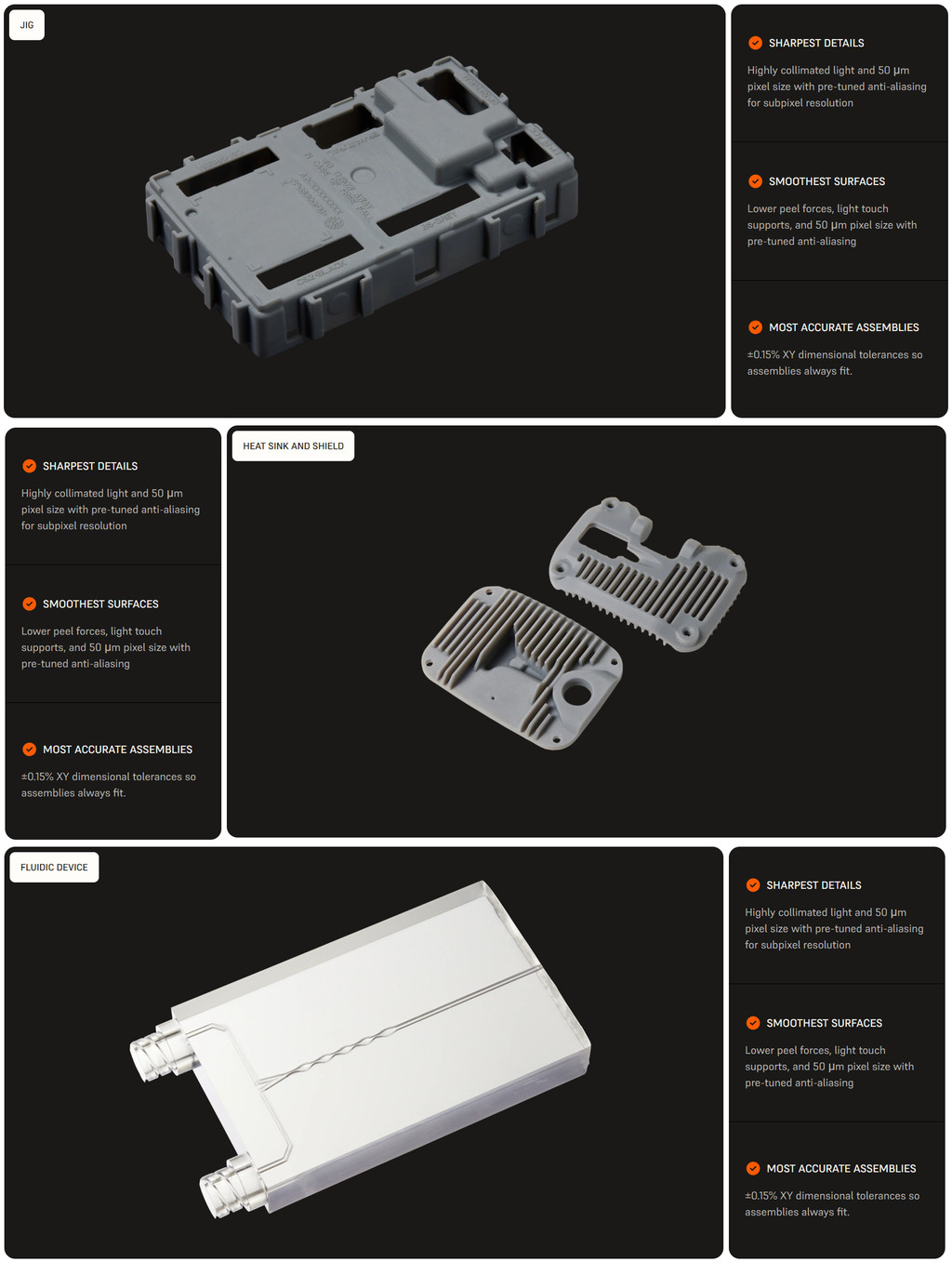 JIG

SHARPEST DETAILS

Highly collimated light and 50 µm pixel size with pre-tuned anti-aliasing for subpixel resolution

SMOOTHEST SURFACES

Lower peel forces, light touch supports, and 50 µm pixel size with pre-tuned anti-aliasing

MOST ACCURATE ASSEMBLIES

±0.15% XY dimensional tolerances so assemblies always fit.

SHARPEST DETAILS

Highly collimated light and 50 µm pixel size with pre-tuned anti-aliasing for subpixel resolution

SMOOTHEST SURFACES

Lower peel forces, light touch supports, and 50 µm pixel size with pre-tuned anti-aliasing

MOST ACCURATE ASSEMBLIES

±0.15% XY dimensional tolerances so assemblies always fit.

HEAT SINK AND SHIELD

FLUIDIC DEVICE

SHARPEST DETAILS

Highly collimated light and 50 µm pixel size with pre-tuned anti-aliasing for subpixel resolution

SMOOTHEST SURFACES

Lower peel forces, light touch supports, and 50 µm pixel size with pre-tuned anti-aliasing

MOST ACCURATE ASSEMBLIES

±0.15% XY dimensional tolerances so assemblies always fit.