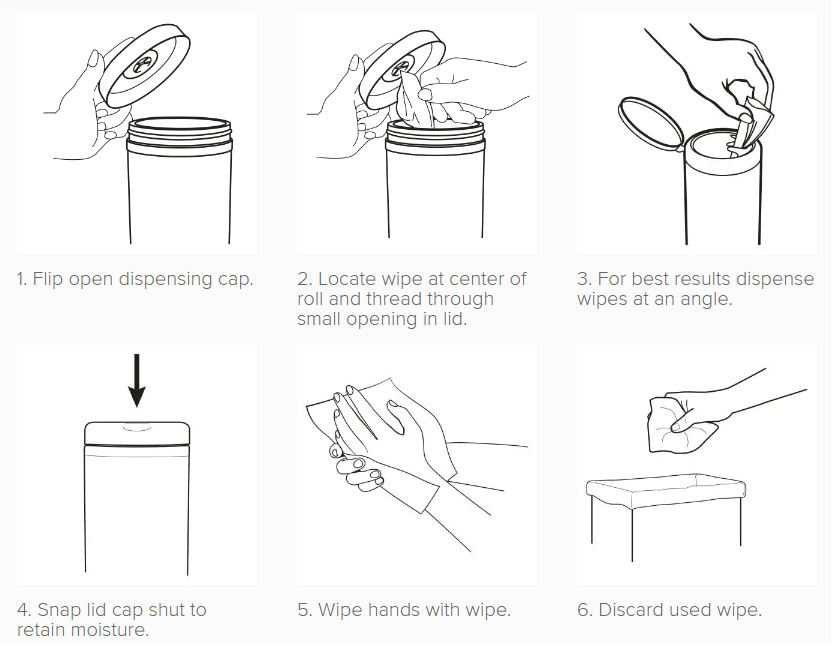 1. Flip open dispensing cap.

2. Locate wipe at center of roll and thread through small opening in lid.

3. For best results dispense wipes at an angle.

4. Snap lid cap shut to retain moisture.

5. Wipe hands with wipe.

6. Discard used wipe.