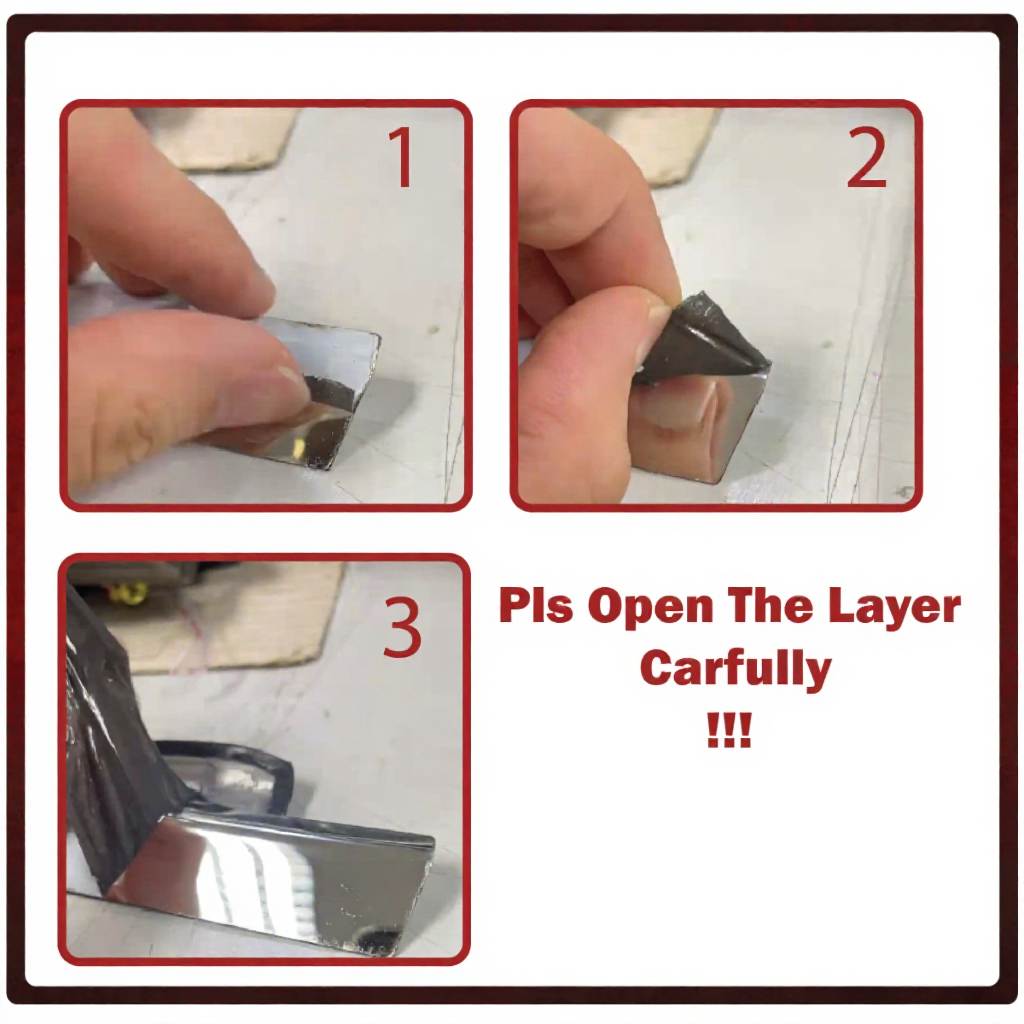 1

2

3

Pls Open The Layer Carfully !!!