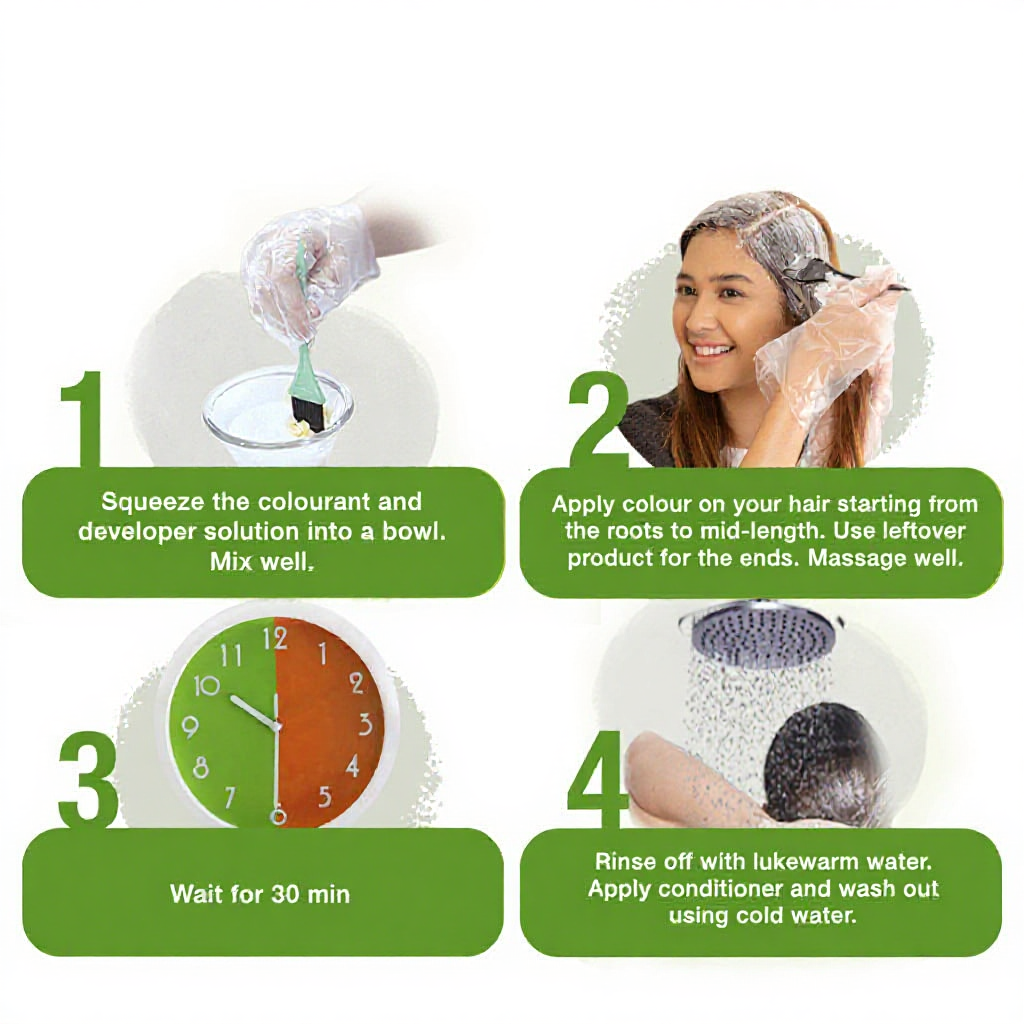 1

Squeeze the colourant and developer solution into a bowl. Mix well.

2

Apply colour on your hair starting from the roots to mid-length. Use leftover product for the ends. Massage well.

11 12 1 2 3 4 5 6 7 8 9 10

3

Wait for 30 min

4

Rinse off with lukewarm water. Apply conditioner and wash out using cold water.