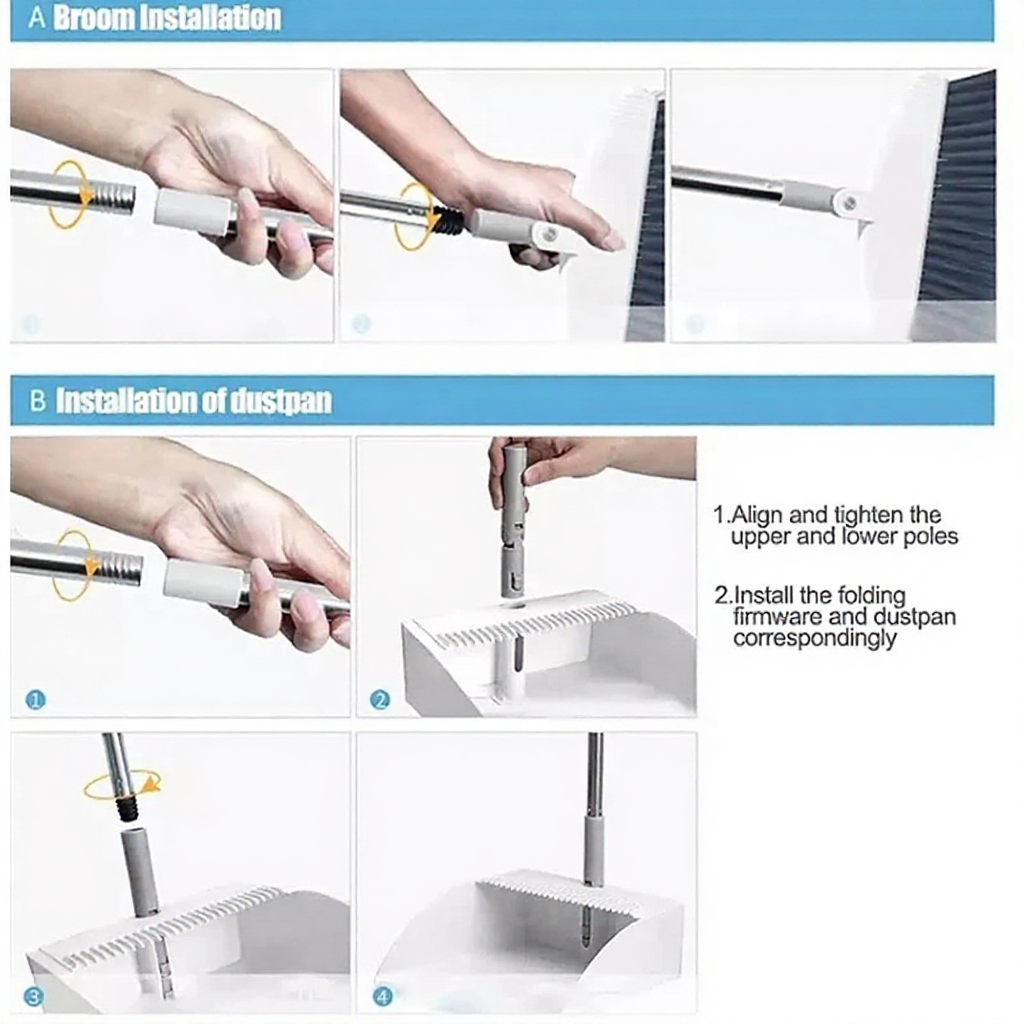 A Broom Installation

B Installation of dustpan

1

2

1.Align and tighten the upper and lower poles

2.Install the folding firmware and dustpan correspondingly

3

4