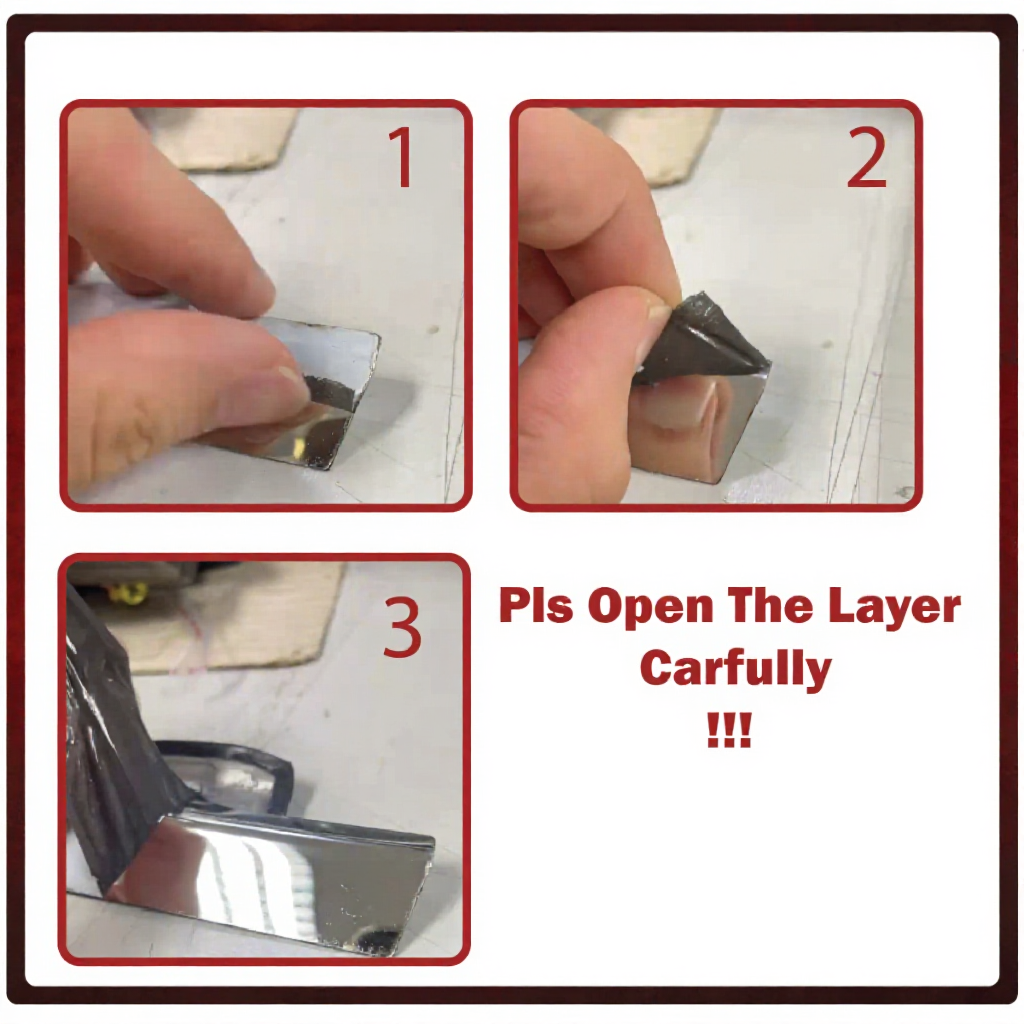 1

2

3

Pls Open The Layer
Carfully
!!!