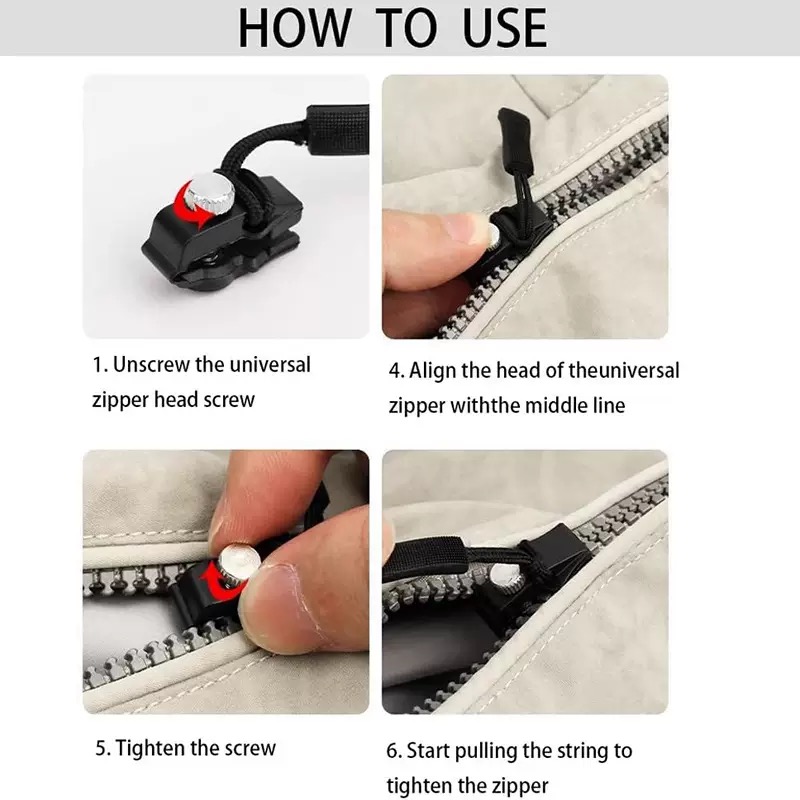 HOW TO USE

1. Unscrew the universal zipper head screw

4. Align the head of theuniversal zipper withthe middle line

5. Tighten the screw

6. Start pulling the string to tighten the zipper