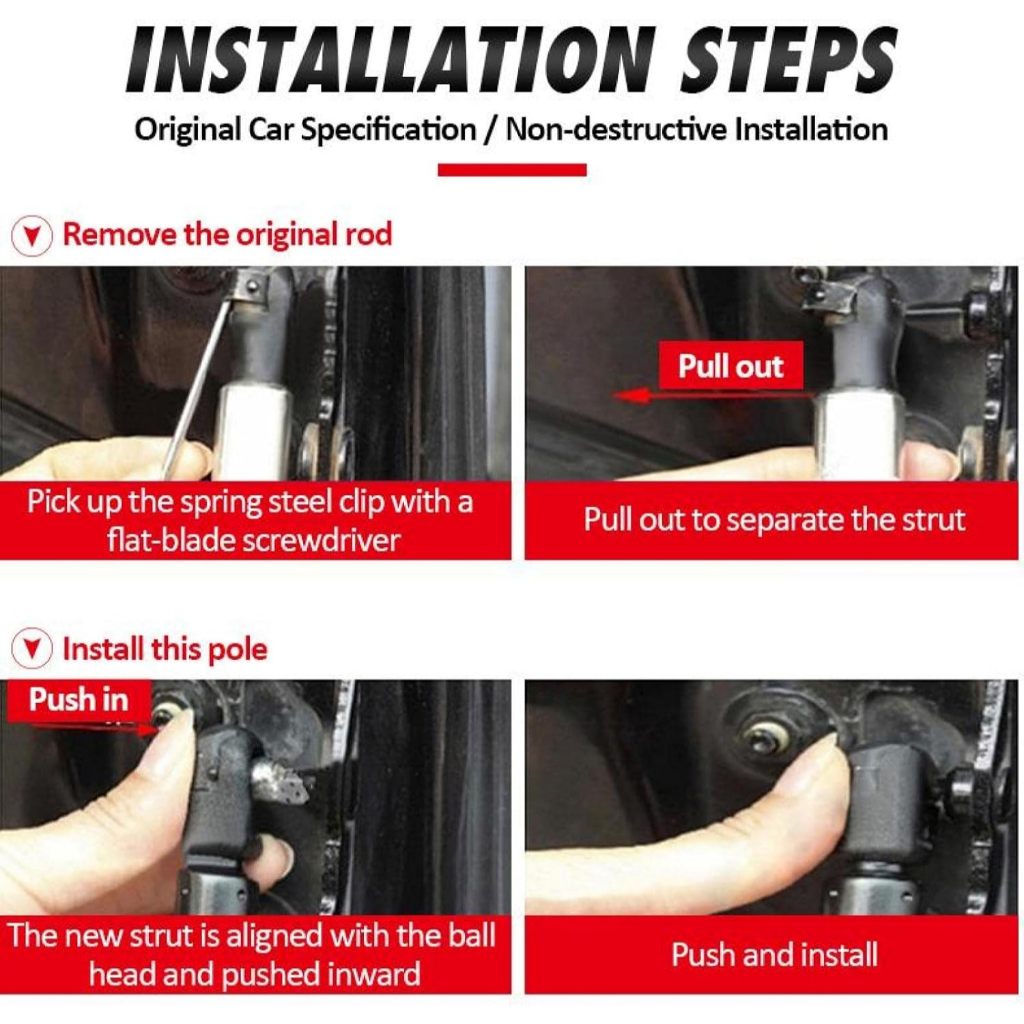 INSTALLATION STEPS
Original Car Specification / Non-destructive Installation

Remove the original rod

Pick up the spring steel clip with a flat-blade screwdriver

Pull out

Pull out to separate the strut

Install this pole

Push in

The new strut is aligned with the ball head and pushed inward

Push and install