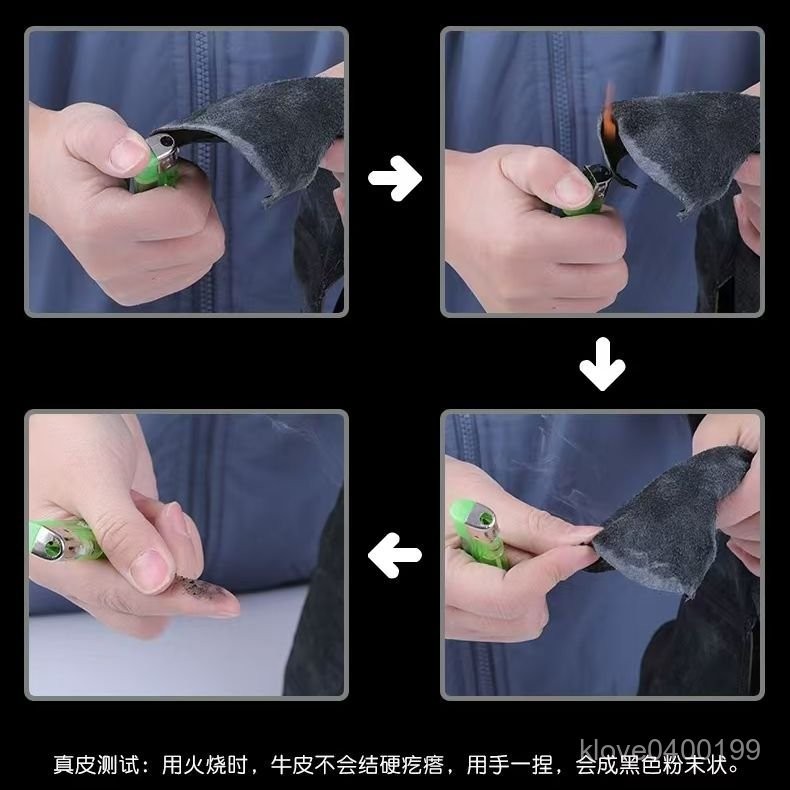 真皮测试：用火烧时，牛皮不会结硬疙瘩，用手一捏，会成黑色粉末状。

klove0400199