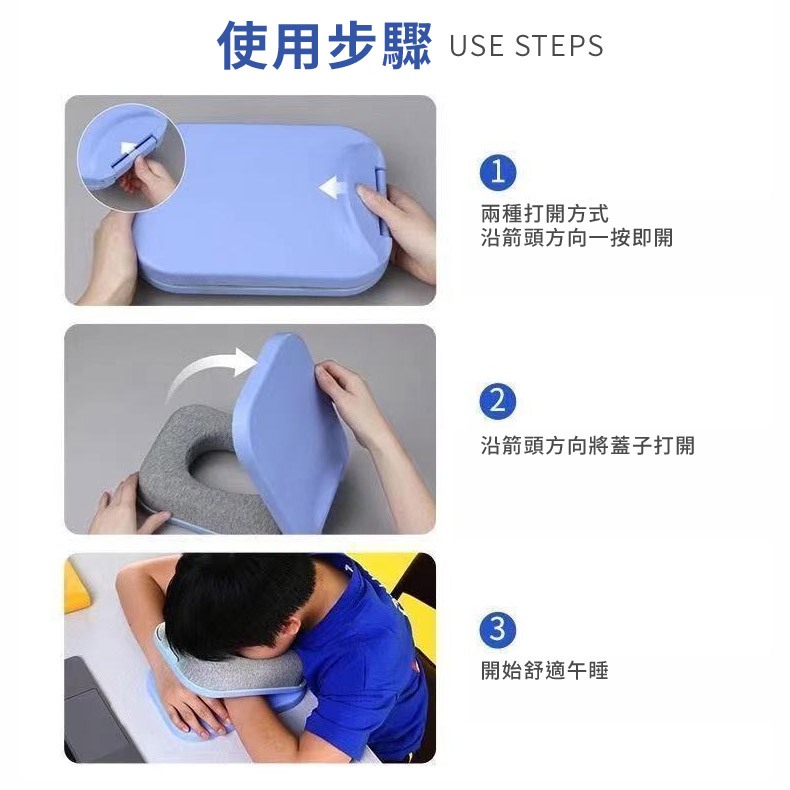 使用步驟 USE STEPS

1
兩種打開方式
沿箭頭方向一按即開

2
沿箭頭方向將蓋子打開

3
開始舒適午睡