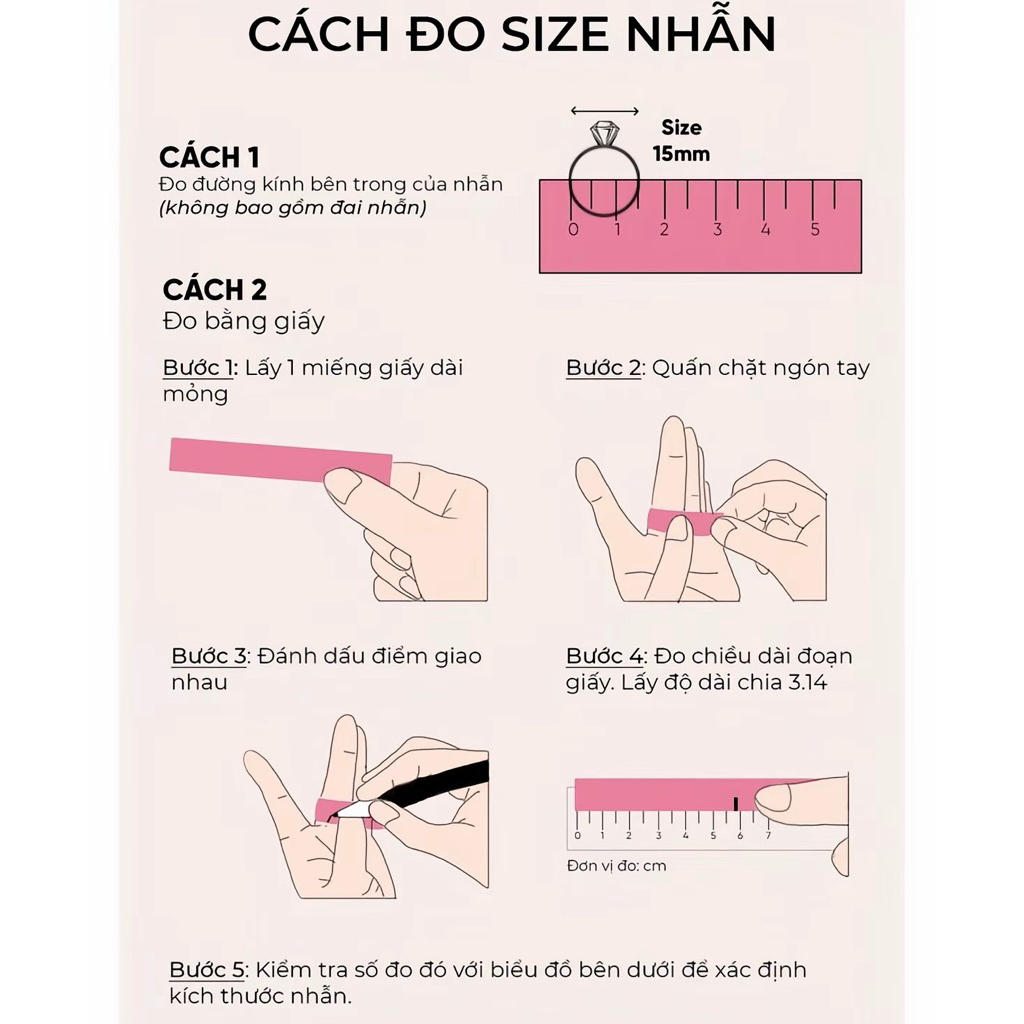 CÁCH ĐO SIZE NHẪN

CÁCH 1
Đo đường kính bên trong của nhẫn
(không bao gồm đai nhẫn)

Size
15mm

0 1 2 3 4 5

CÁCH 2
Đo bằng giấy

Bước 1: Lấy 1 miếng giấy dài mỏng

Bước 2: Quấn chặt ngón tay

Bước 3: Đánh dấu điểm giao nhau

Bước 4: Đo chiều dài đoạn giấy. Lấy độ dài chia 3.14

0 1 2 3 4 5 6 7
Đơn vị đo: cm

Bước 5: Kiểm tra số đo đó với biểu đồ bên dưới để xác định kích thước nhẫn.